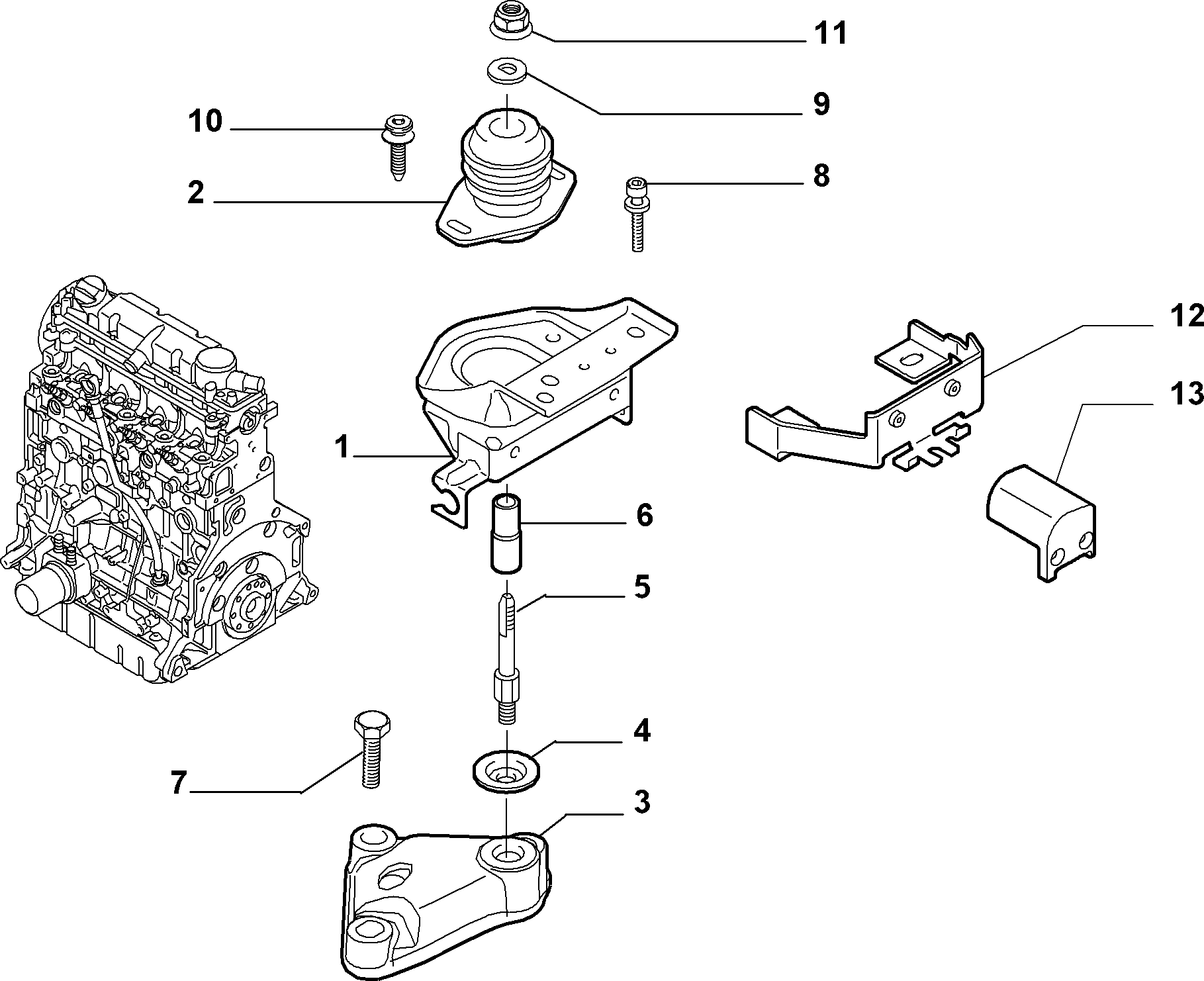 11
9
10
8
2
12
13
1
6
5
4
7
3