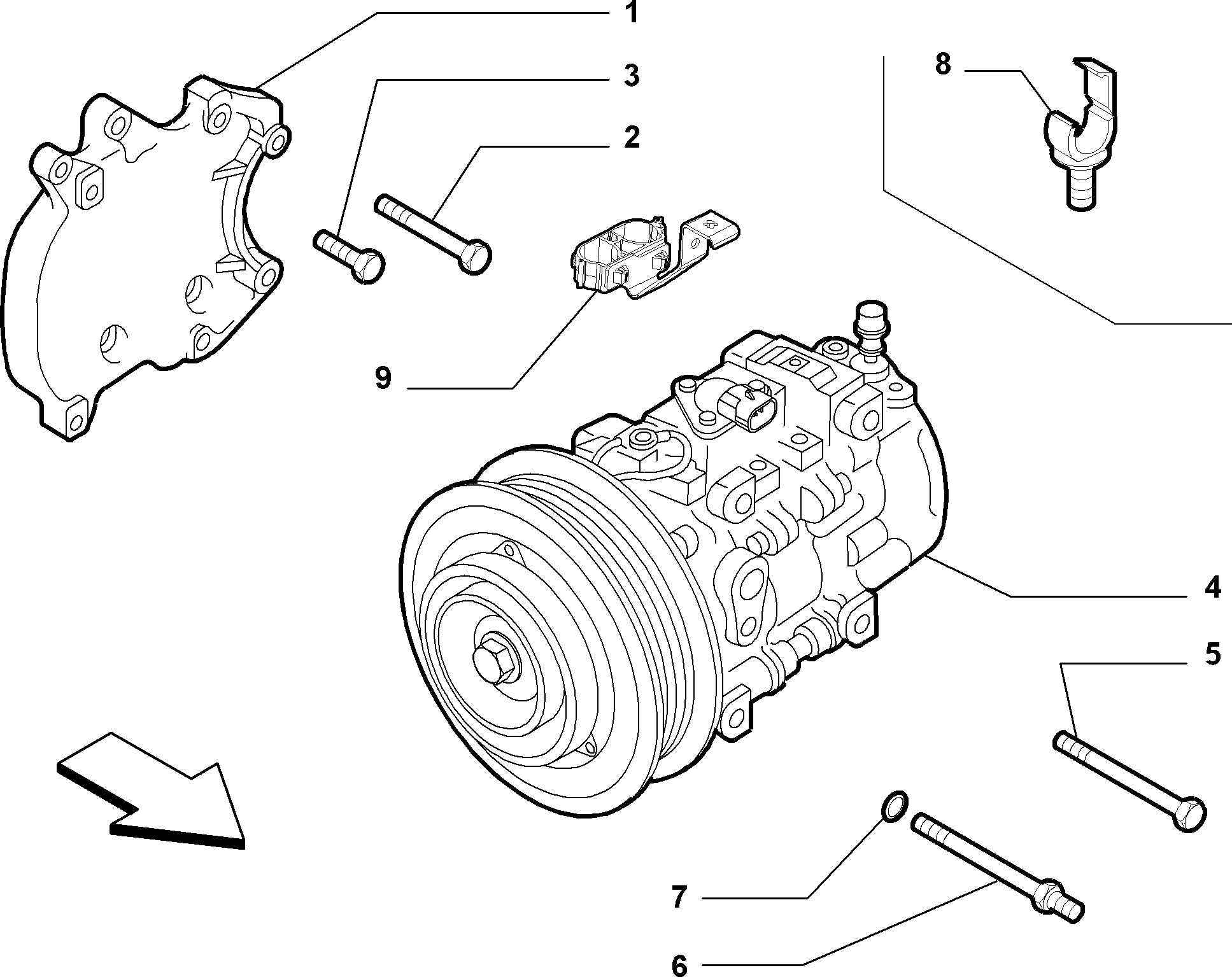 1
3
2
8
9
4
5
7
6