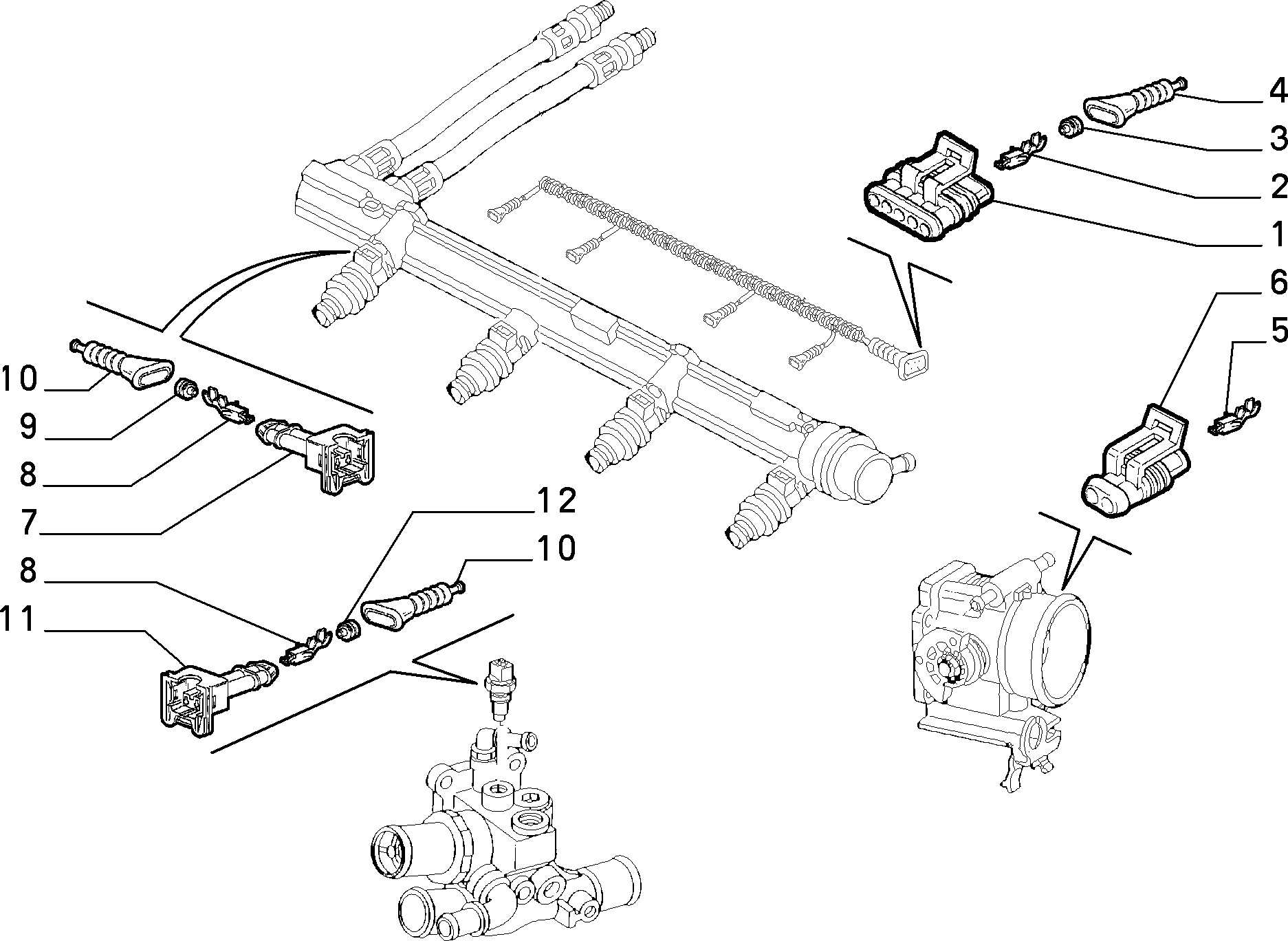 4
3
2
1
6
5
10
9
8
7
12
10
8
11