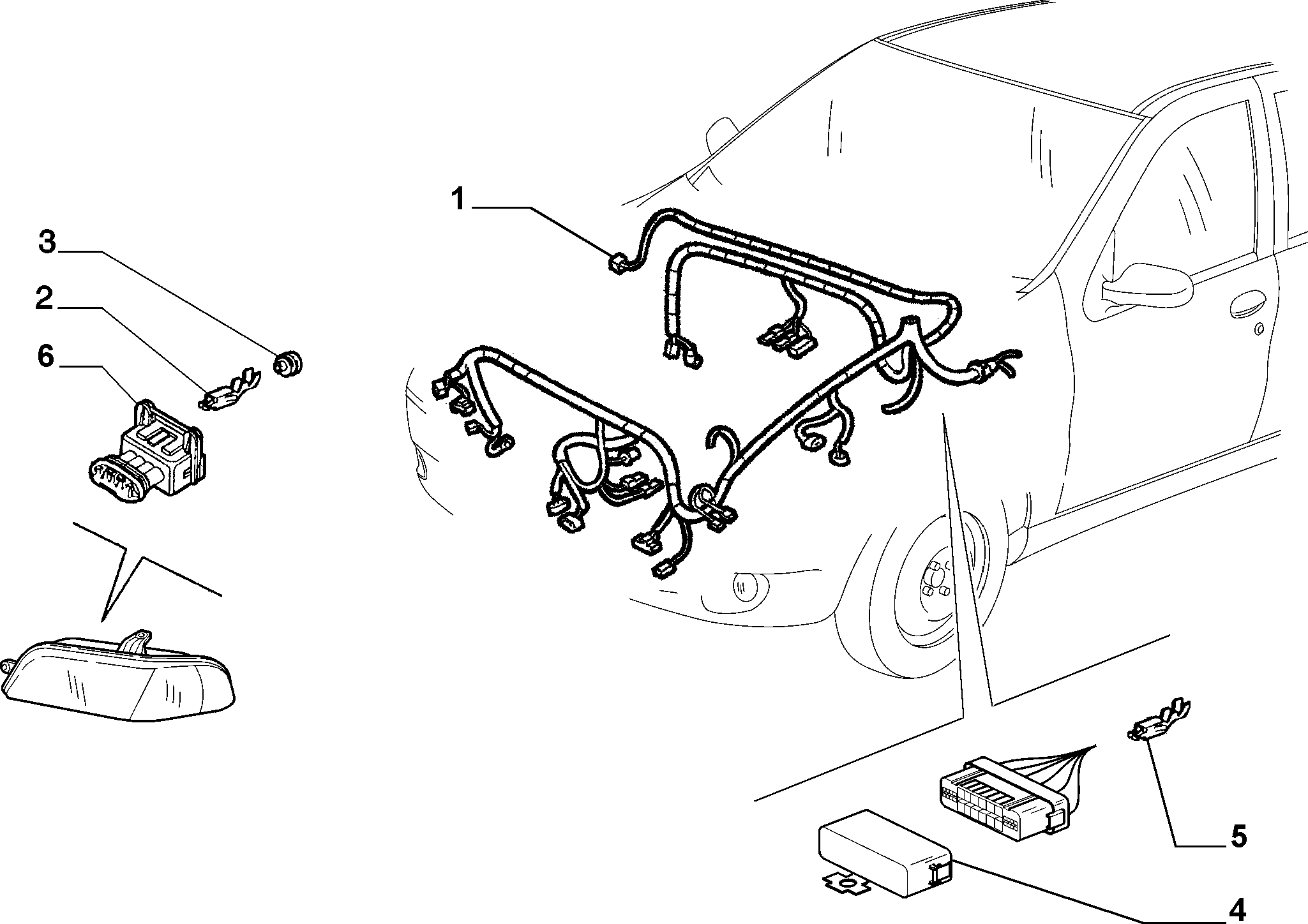 1
3
2
6
5
4