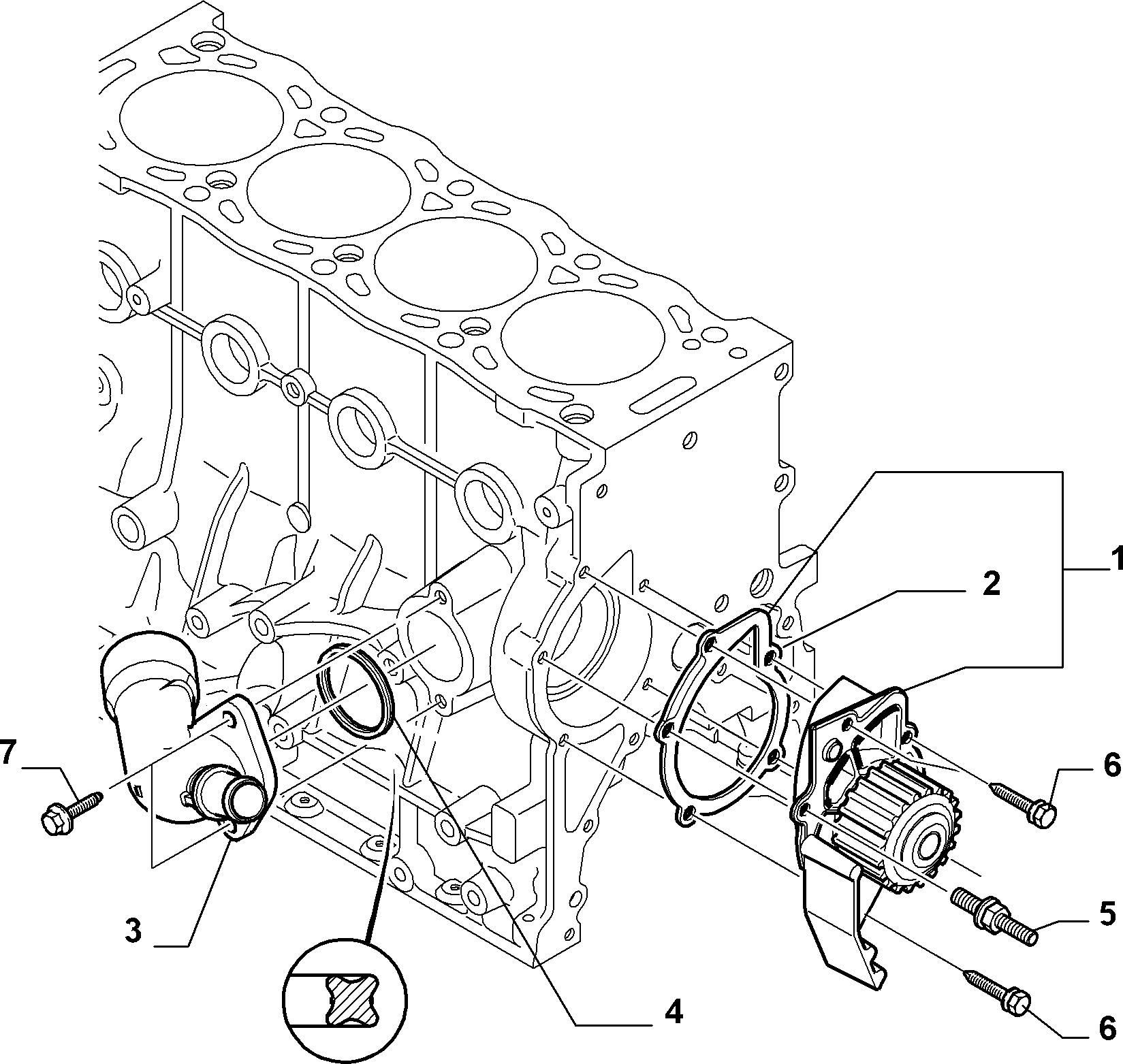 1
2
7
6
3
5
4
6