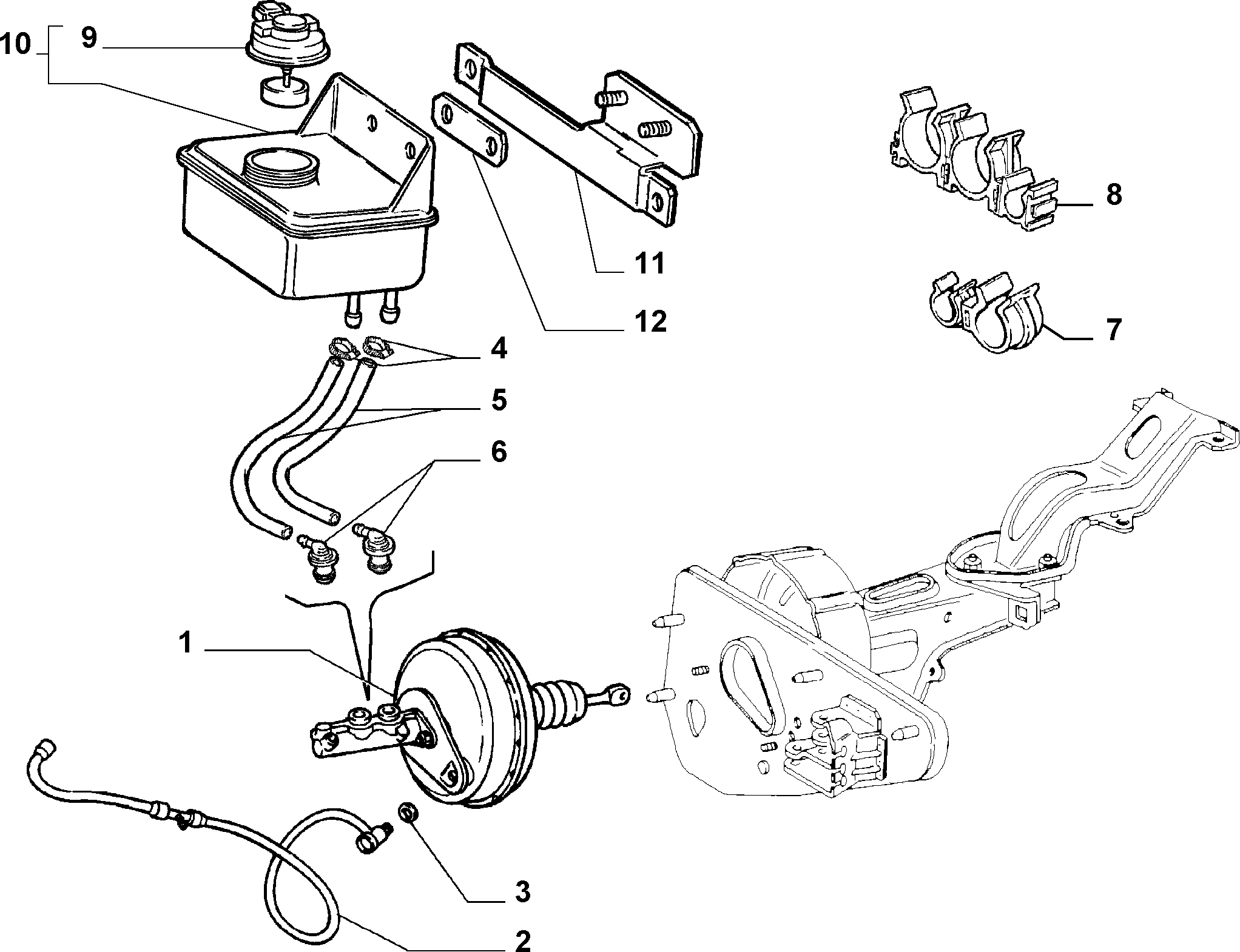 10
9
8
11
12
7
4
5
6
1
3
2