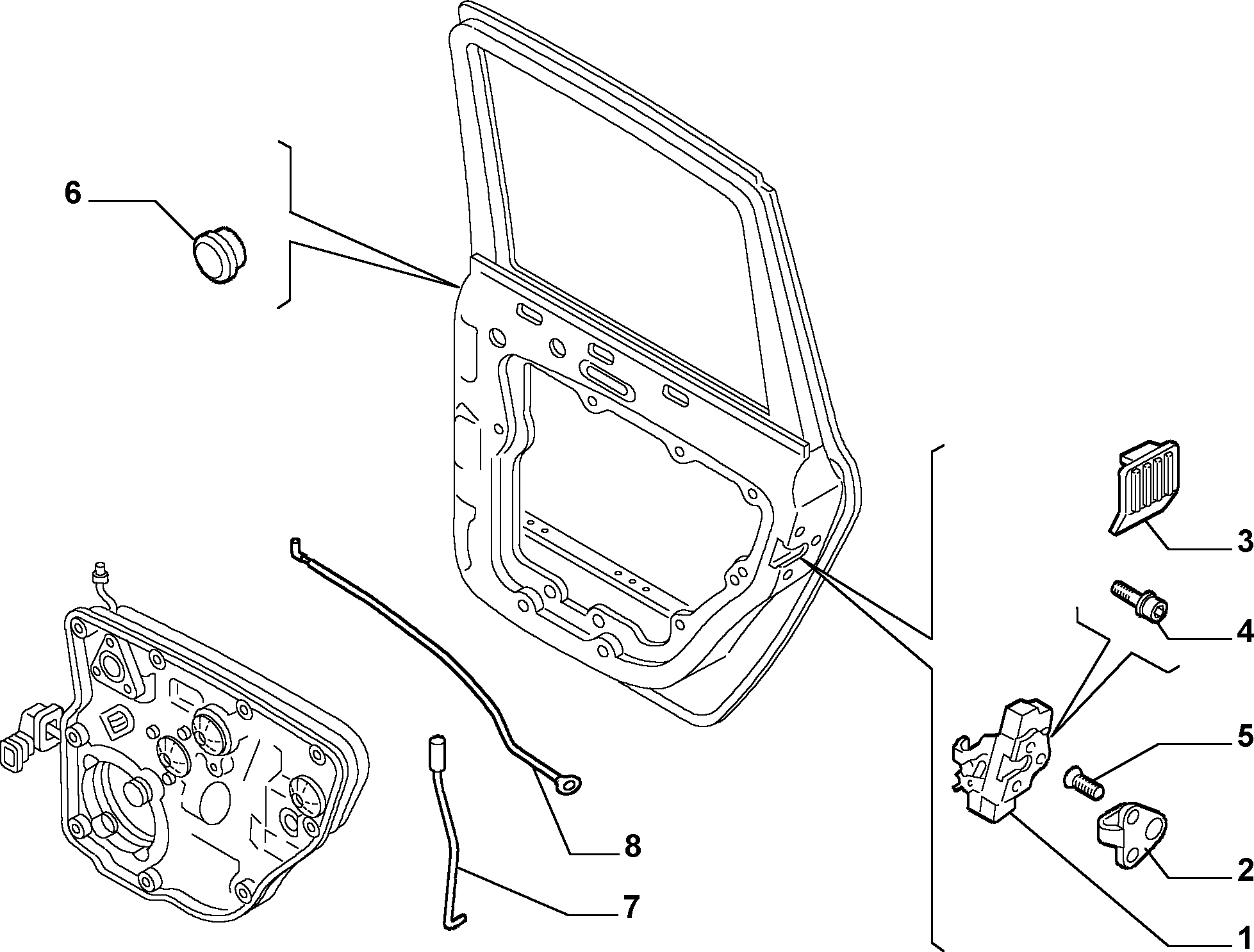 6
3
4
5
8
2
7
1