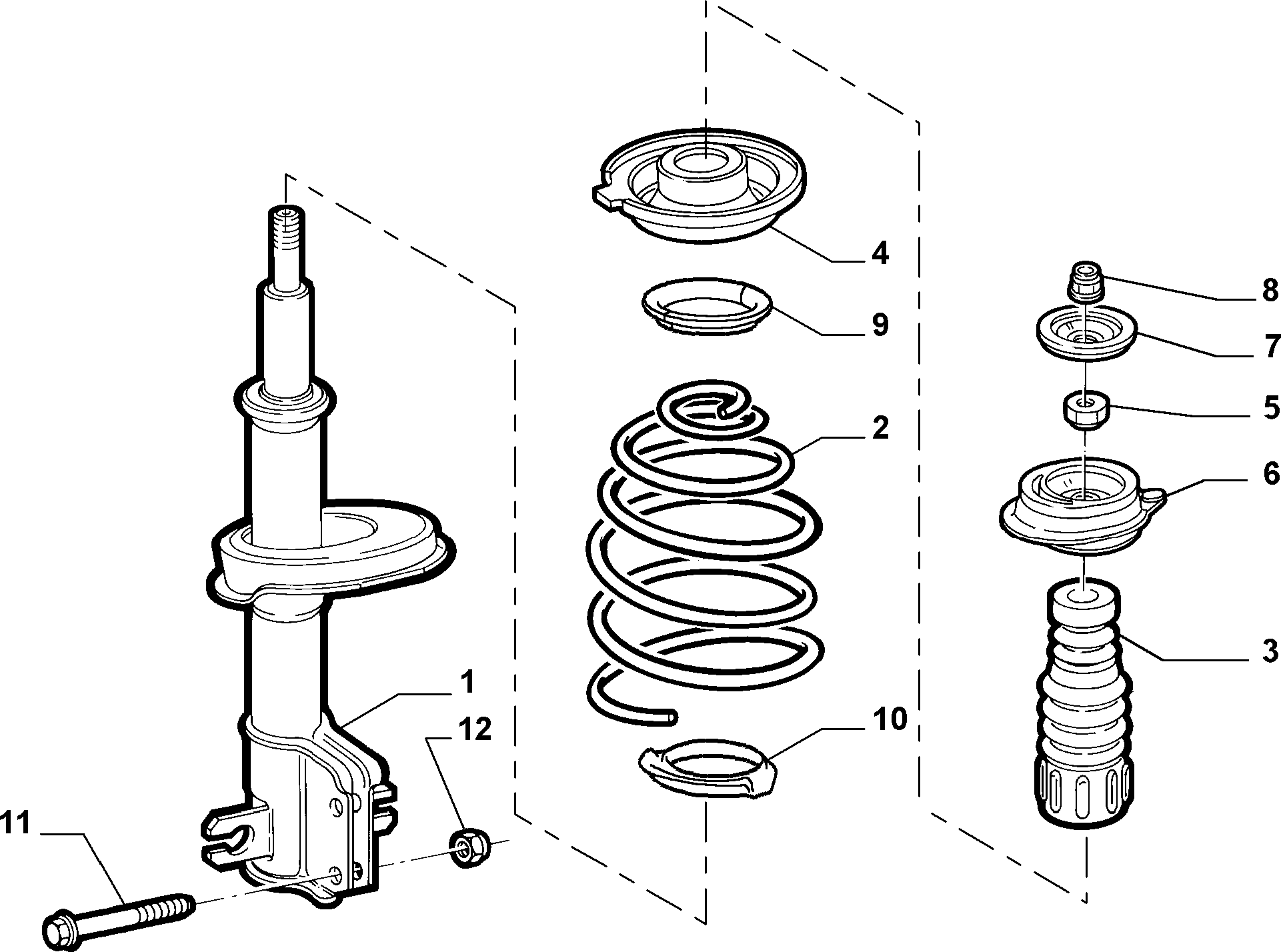 4
8
9
7
5
2
6
3
1
12
10
11