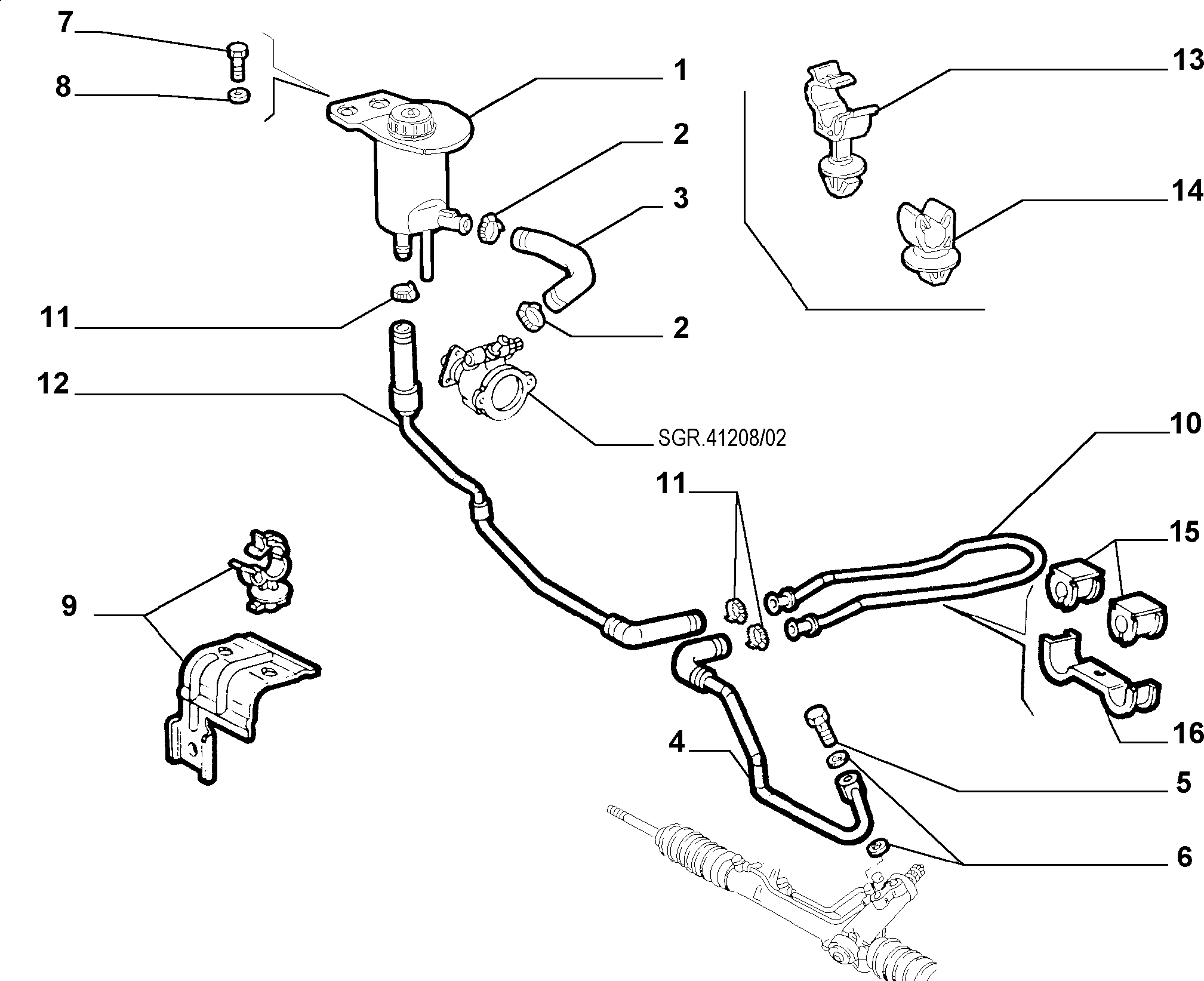 7
8
1
13
2
3
14
11
2
12
SGR.41208/02
10
11
15
9
16
4
5
6