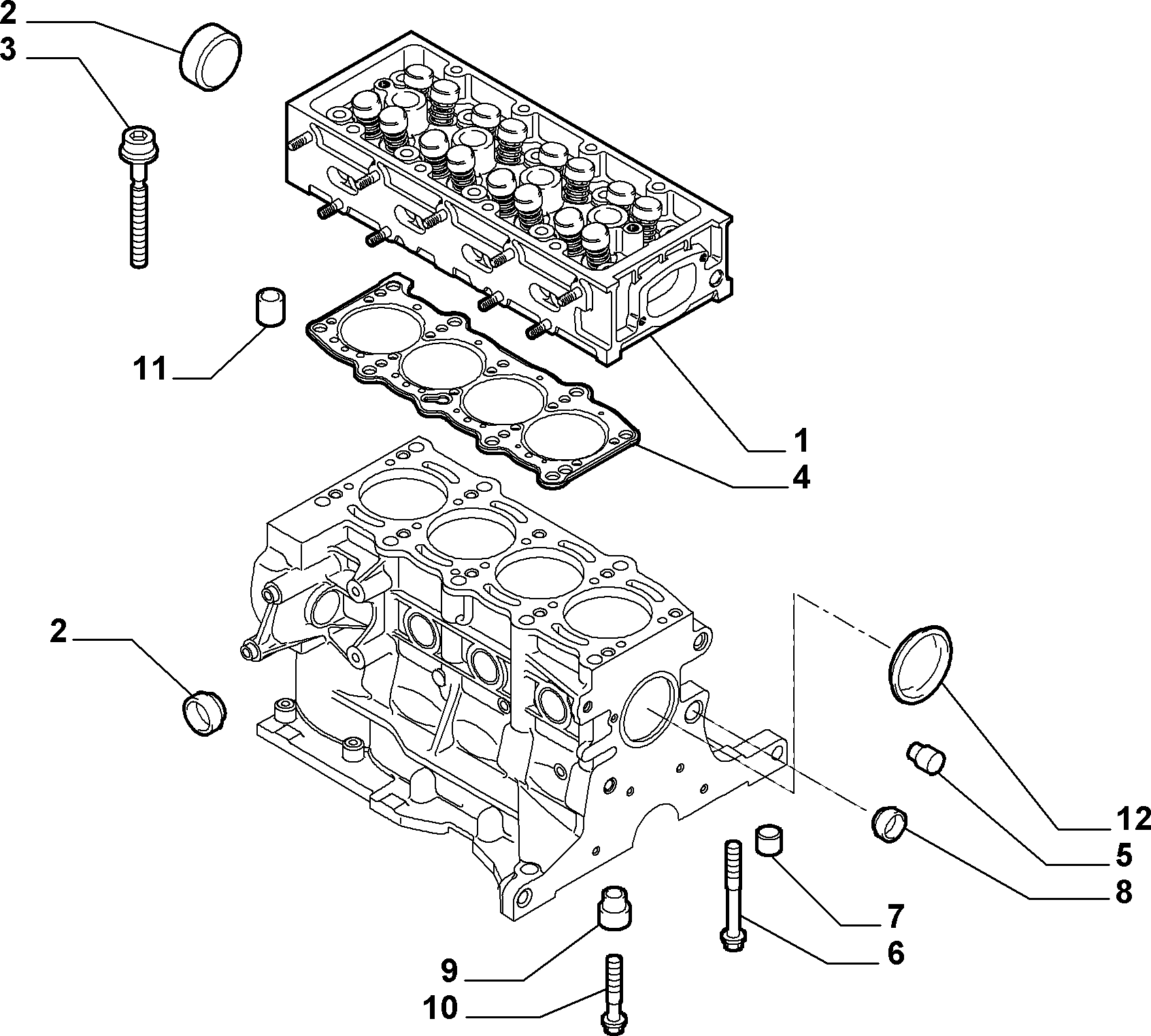 2
3
11
1
4
2
12
5
8
7
6
9
10