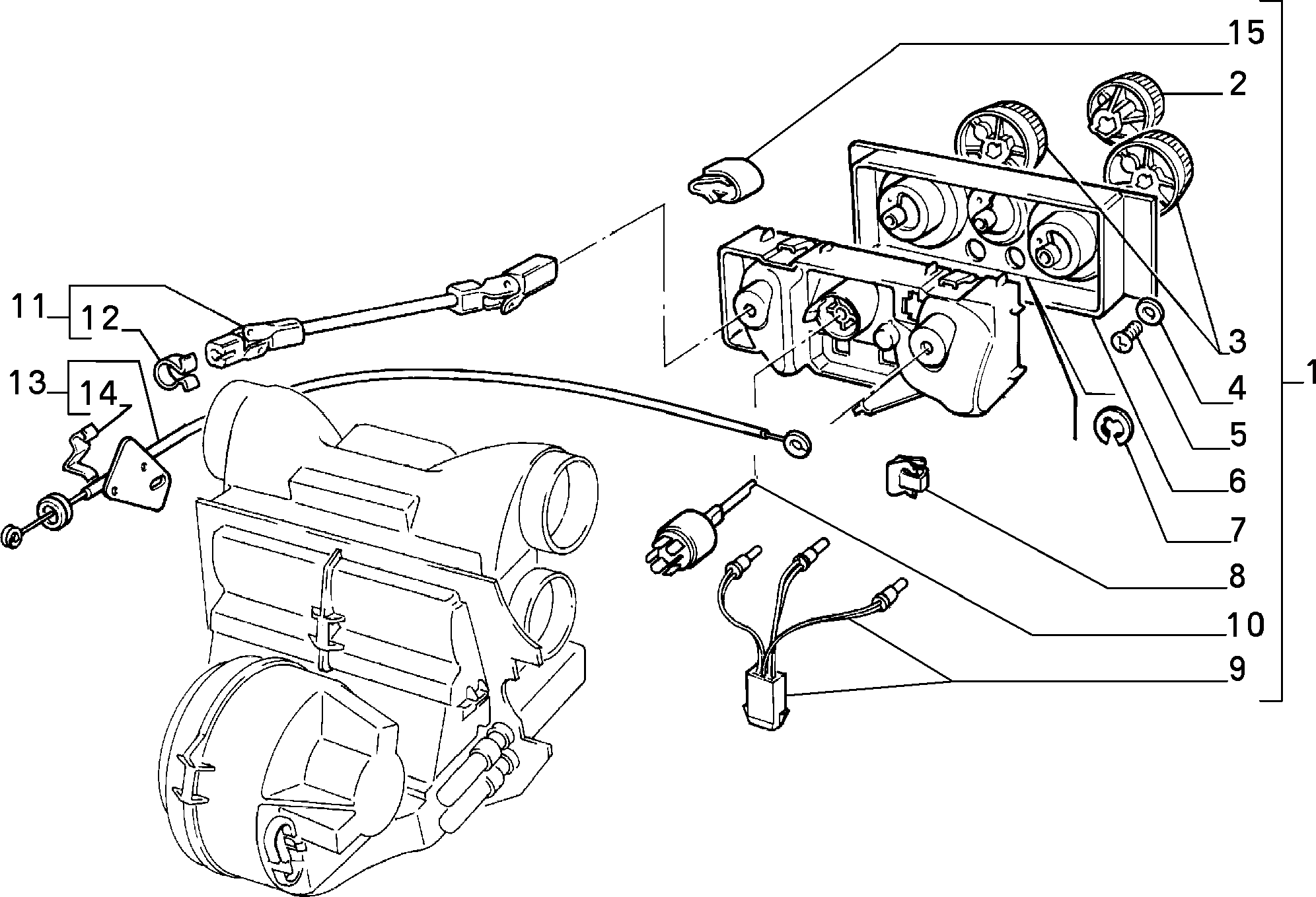 15
2
11
12
13
14
3
1
4
5
6
7
8
10
9