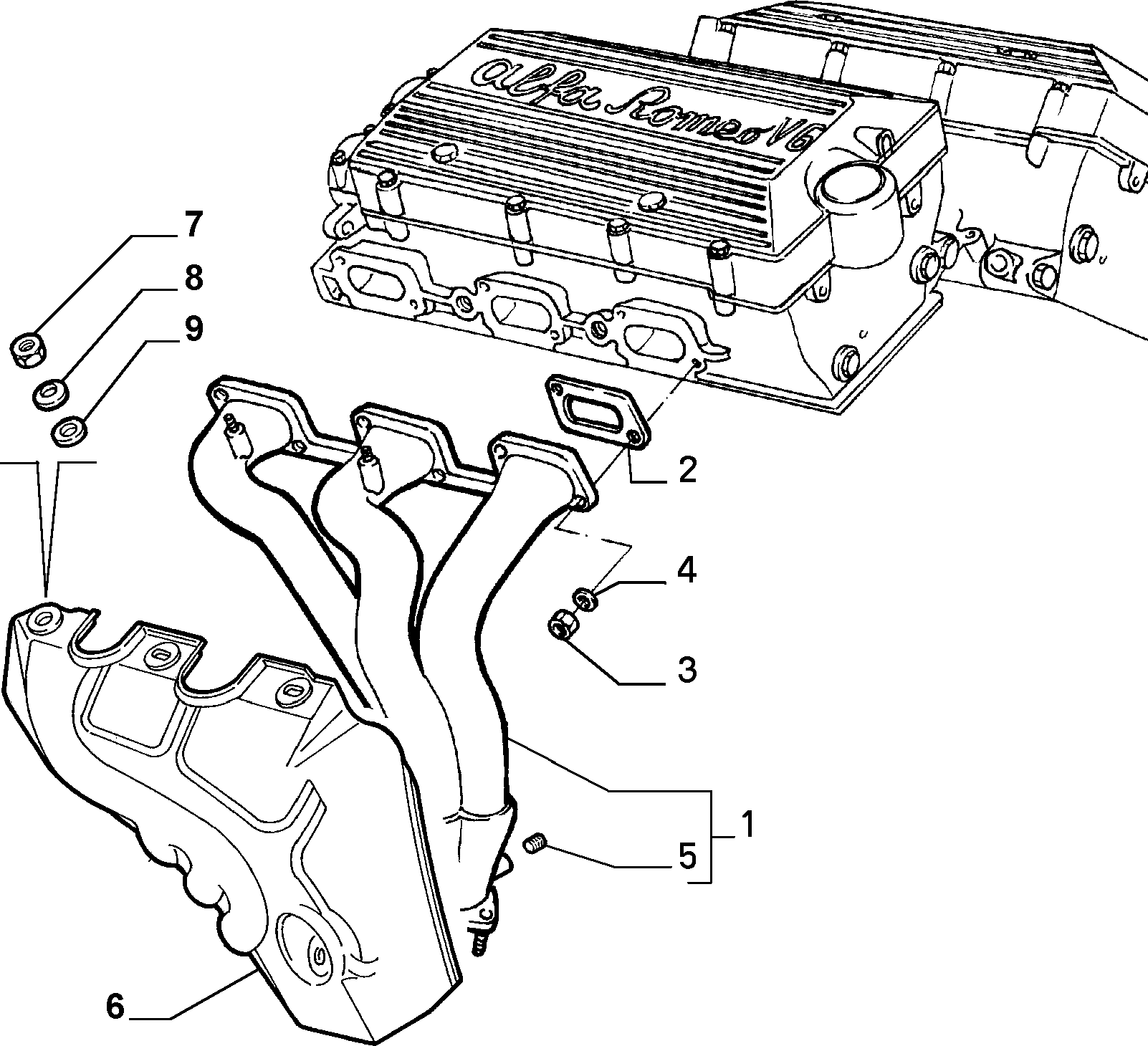 alfa Romeo V6

7

8

9

2

4

3

1

5

6