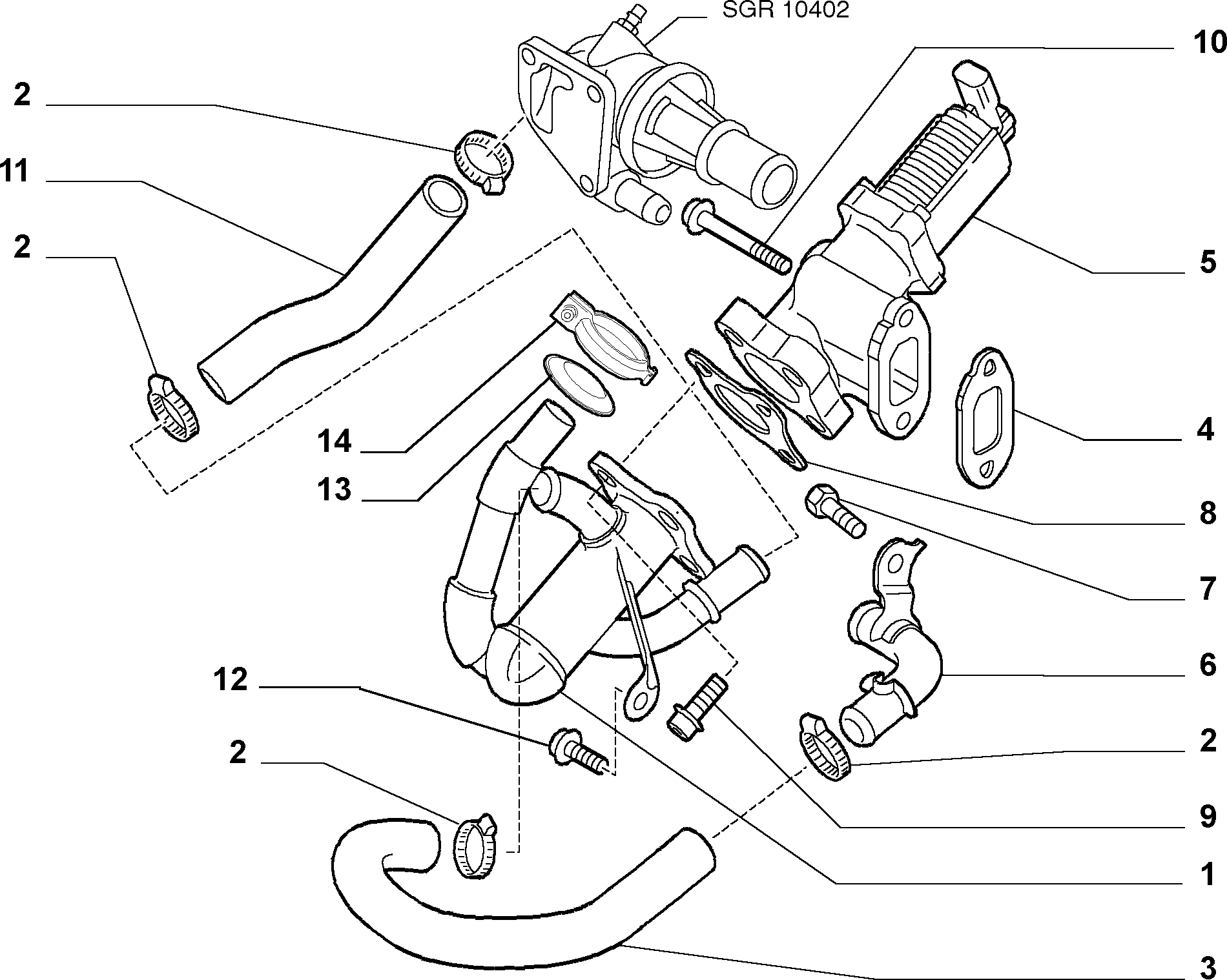 SGR 10402
10
2
11
2
5
14
13
4
8
7
6
12
2
2
9
1
3