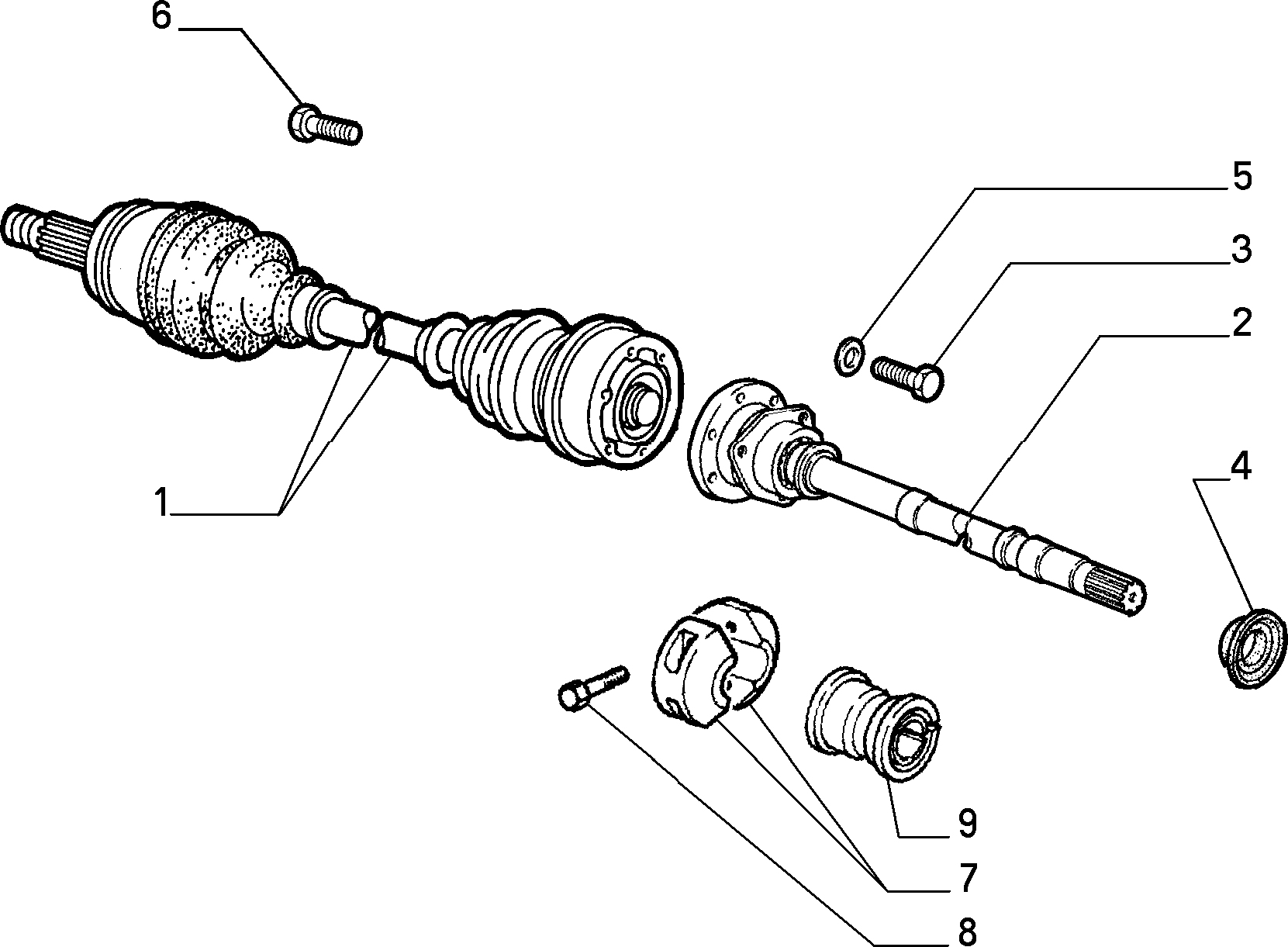 6
5
3
2
1
4
9
7
8