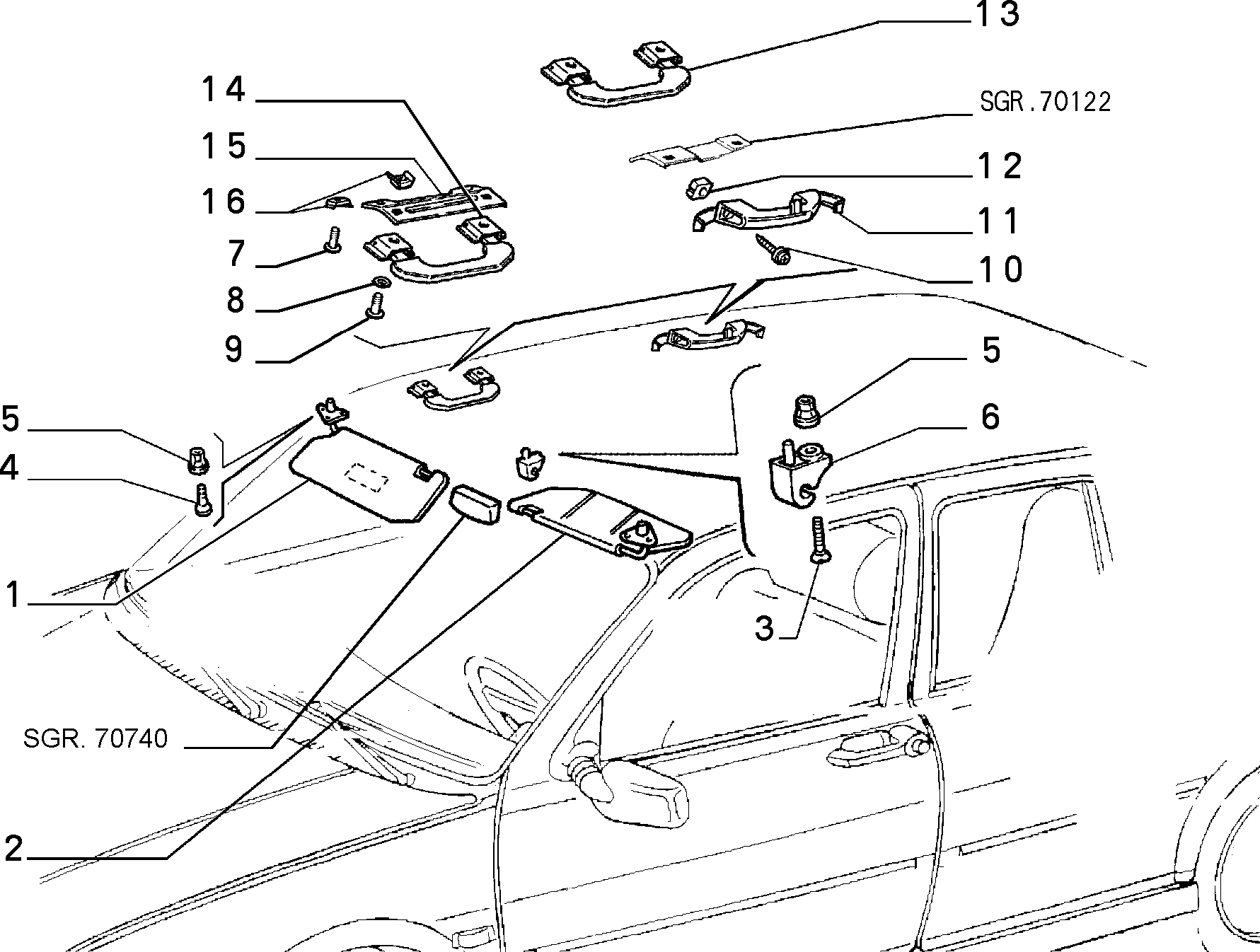 13
14
SGR.70122
15
12
16
11
7
10
8
9
5
5
6
4
1
3
SGR. 70740
2