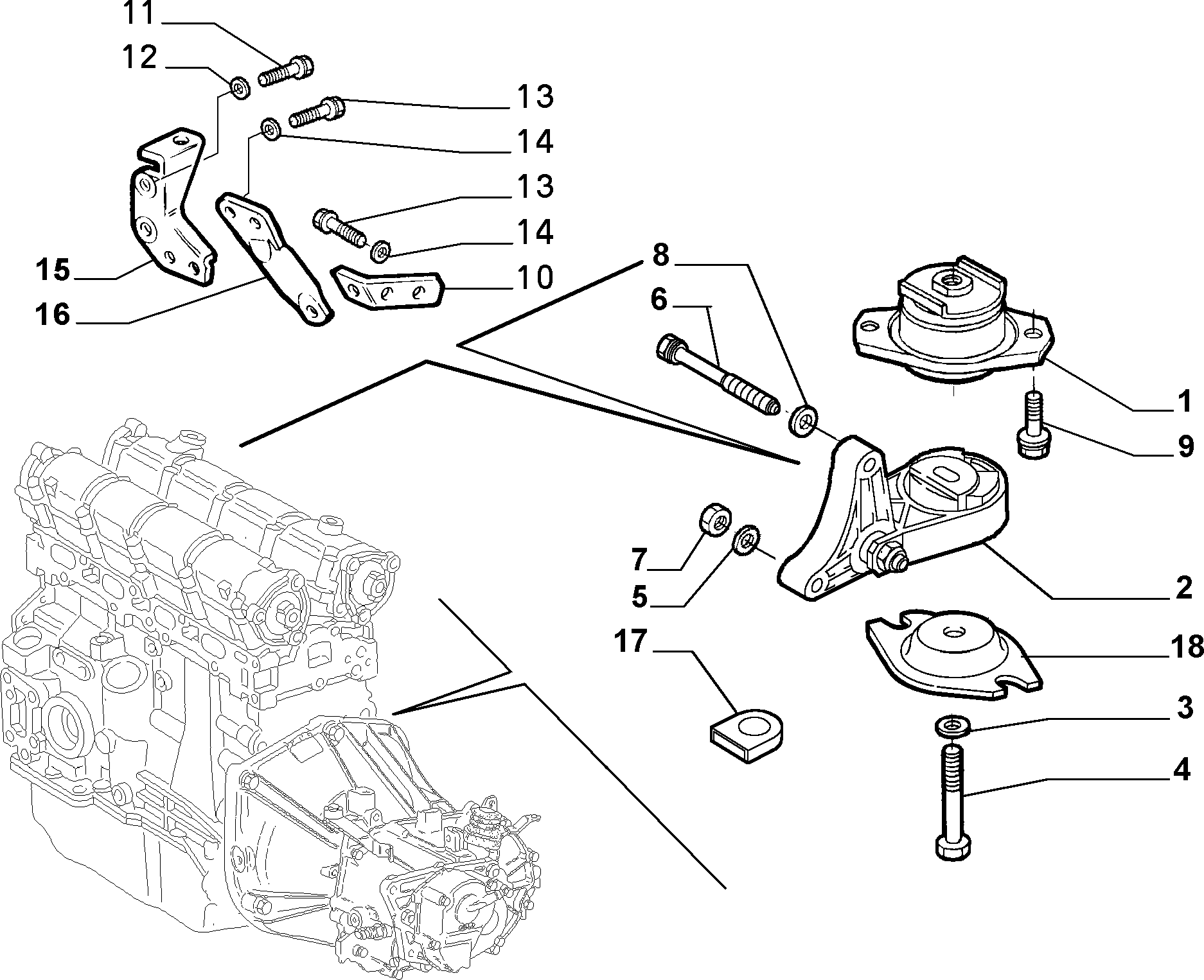 11
12
13
14
13
14
15
16
10
8
6
1
9
7
5
2
17
18
3
4