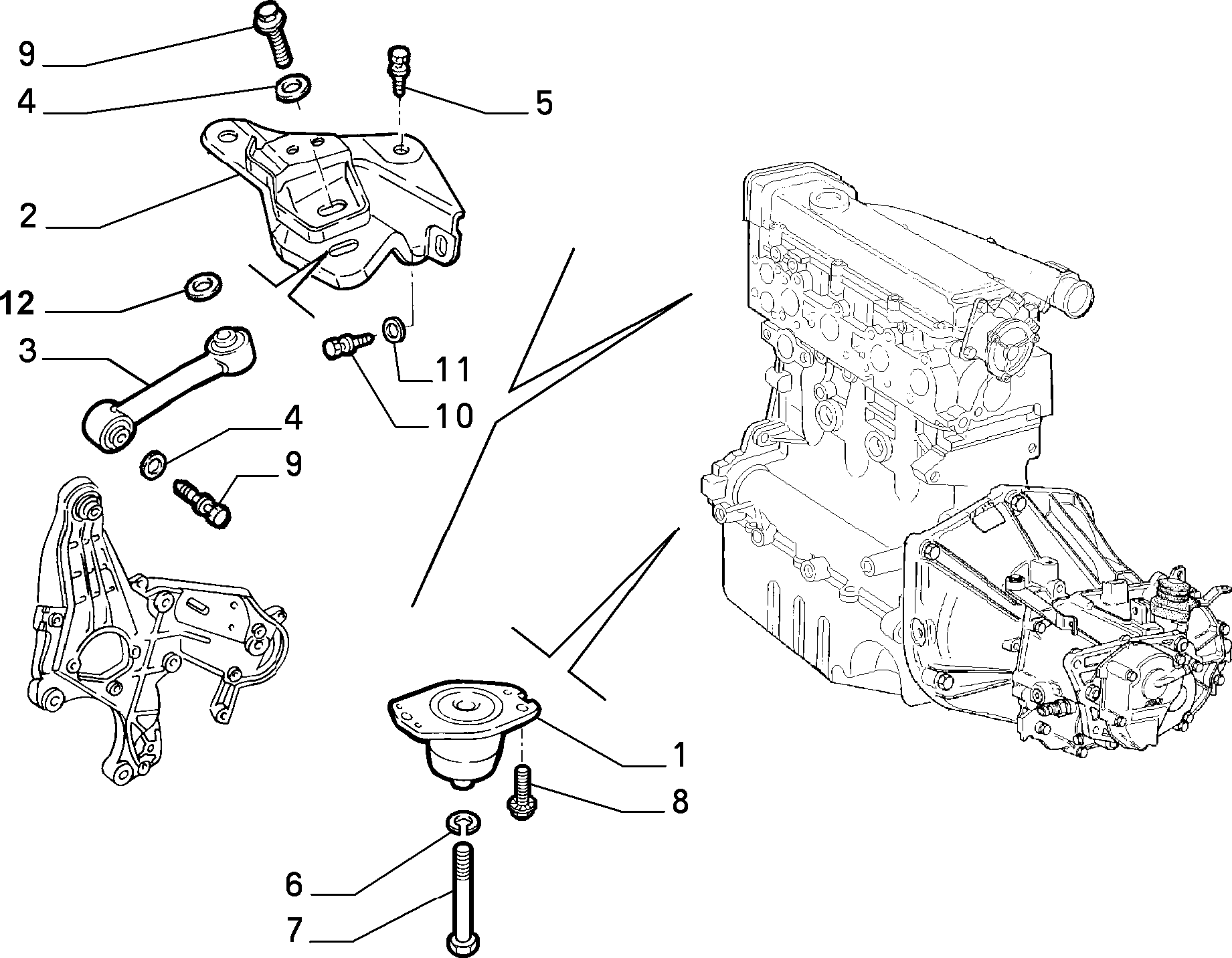 9
4
5
2
12
3
11
10
4
9
1
8
6
7