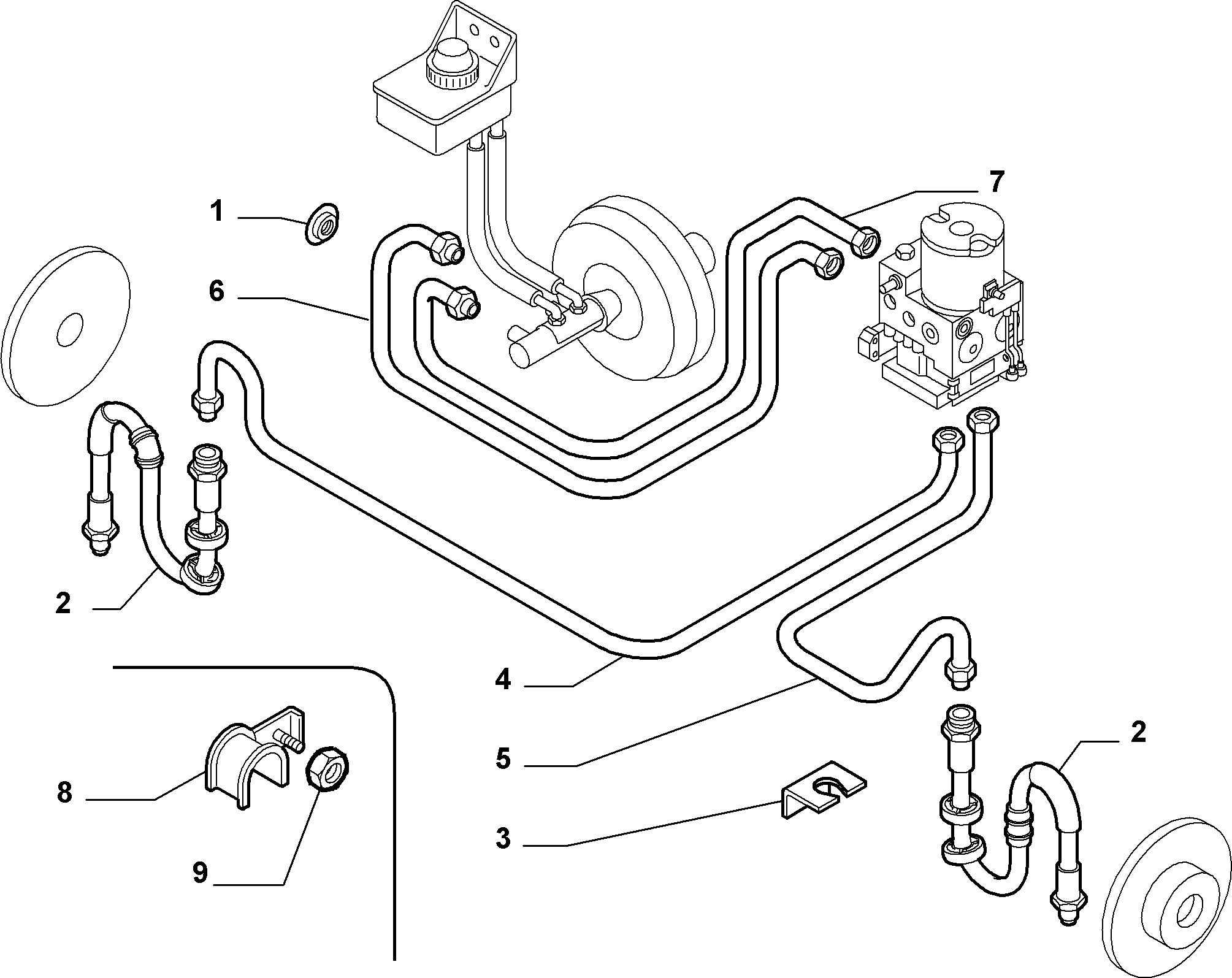 7
1
6
2
4
5
2
8
3
9