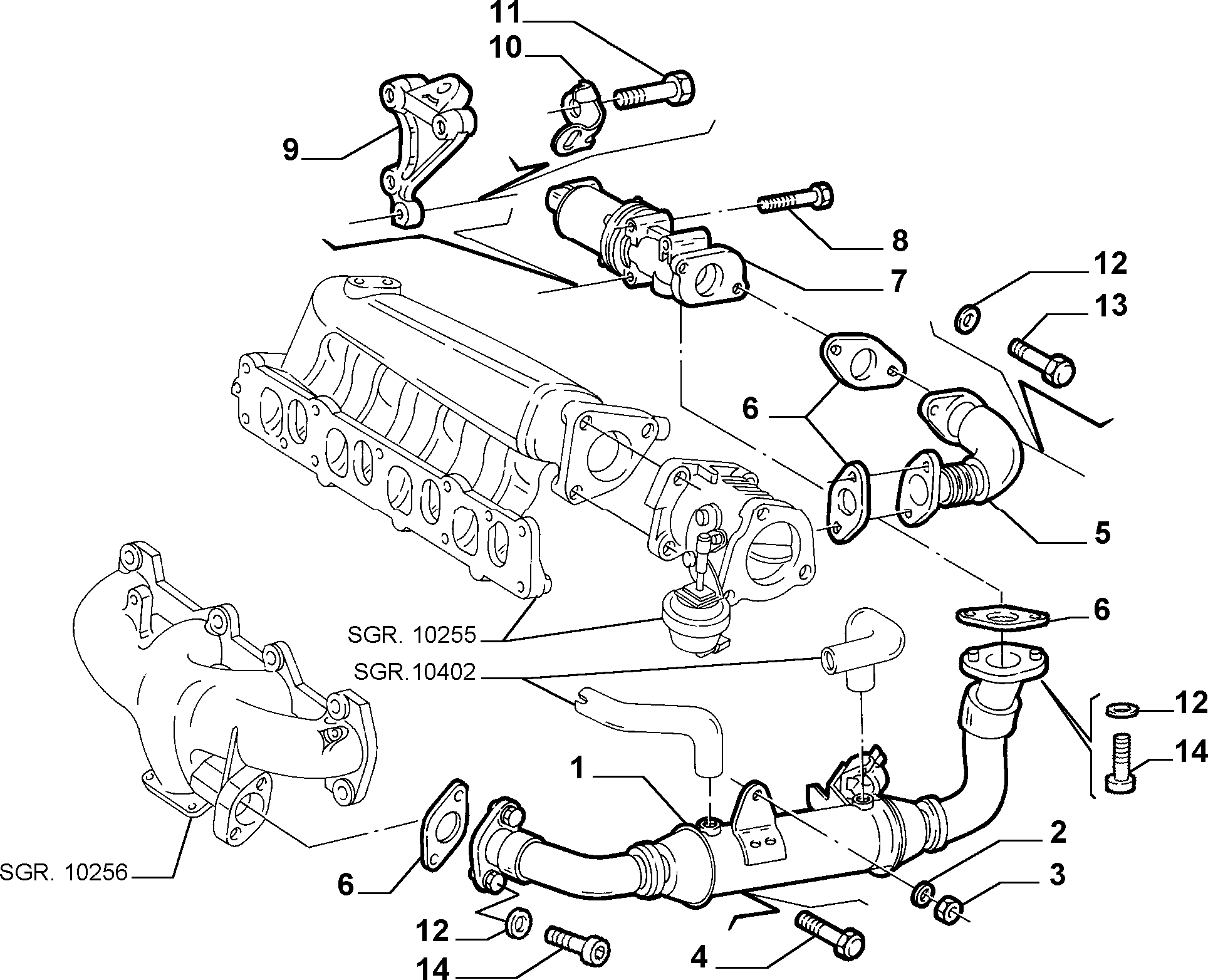 11
10
9
8
7
12
13
6
5
6
SGR. 10255
SGR.10402
12
14
1
2
3
SGR. 10256
6
12
14
4