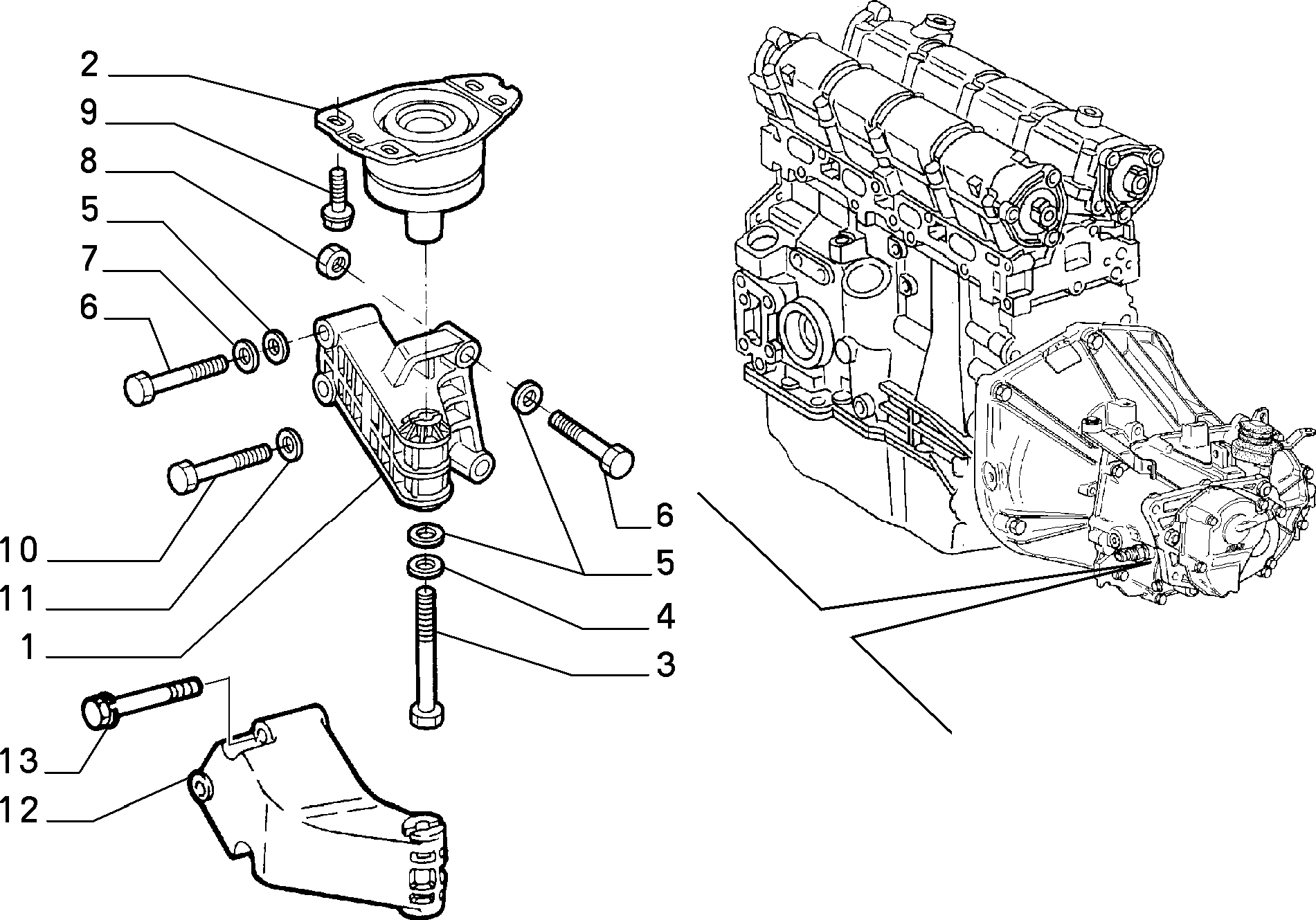 2
9
8
5
7
6
10
11
1
13
12
6
5
4
3