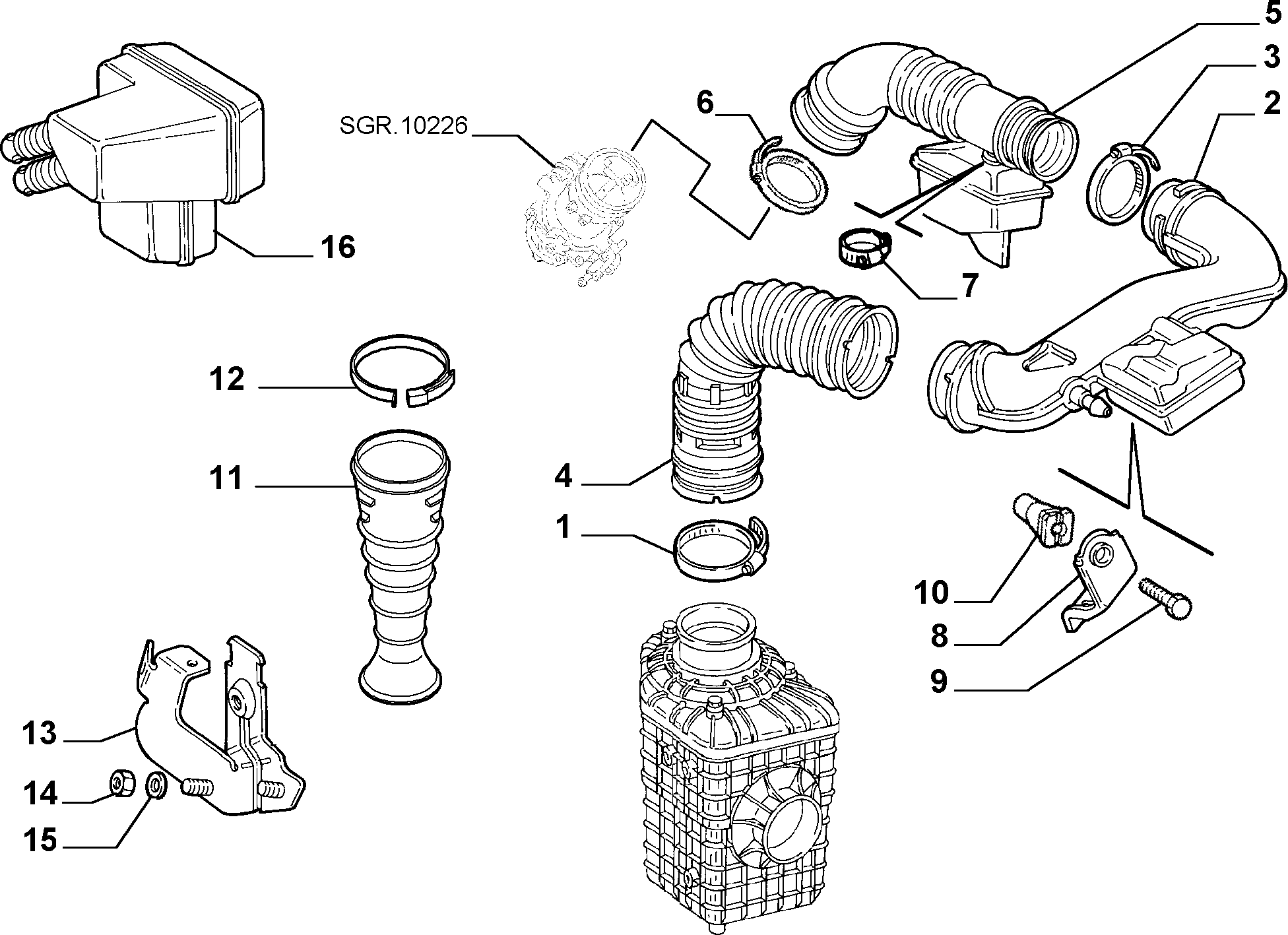 5
3
2
6
SGR.10226
16
7
12
11
4
1
10
8
9
13
14
15