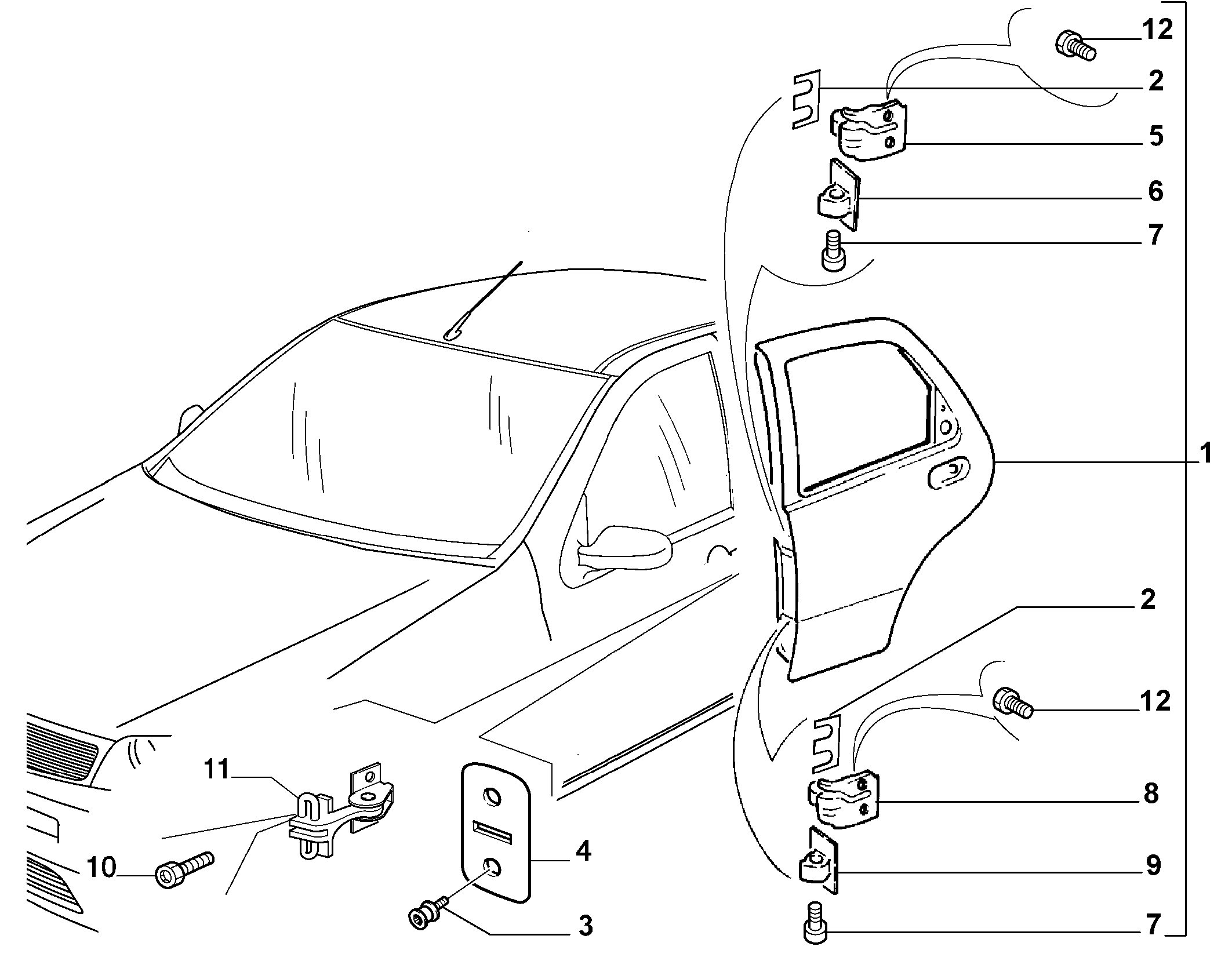 12
2
5
6
7
1
2
12
11
8
4
10
9
3
7