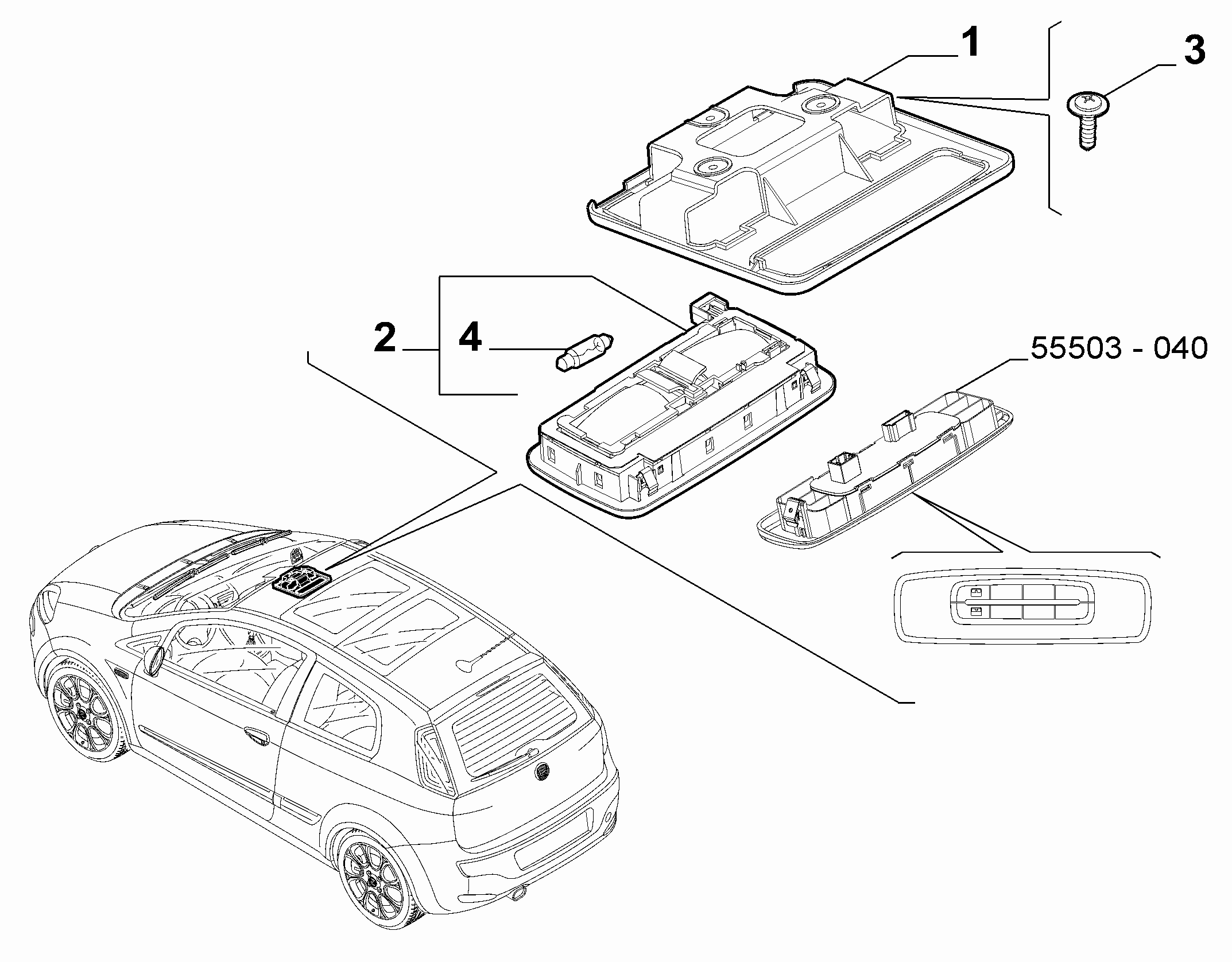 1
3
2
4
55503 - 040