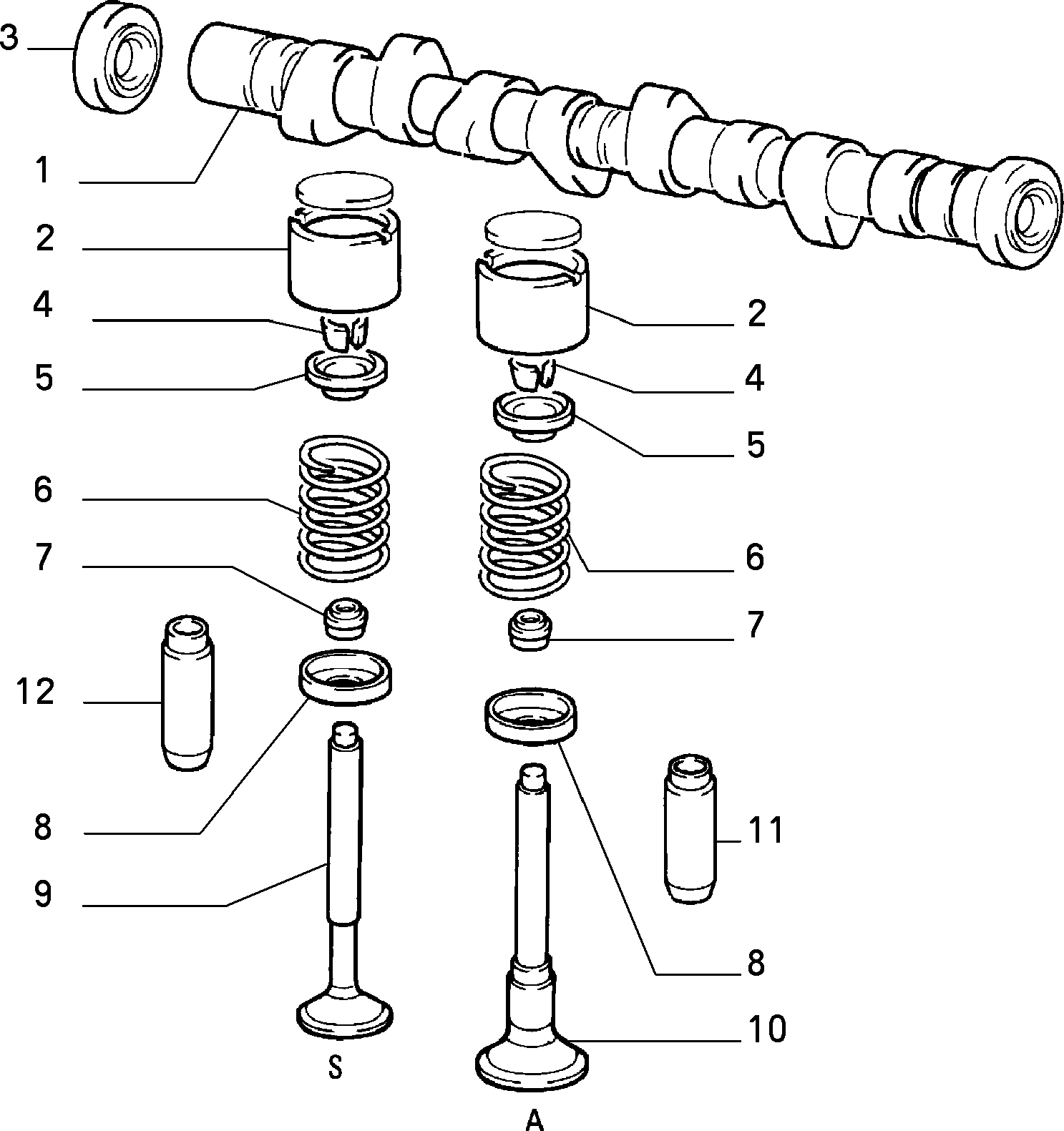 3
1
2
4
5
6
7
12
8
9
S
2
4
5
6
7
11
8
10
A