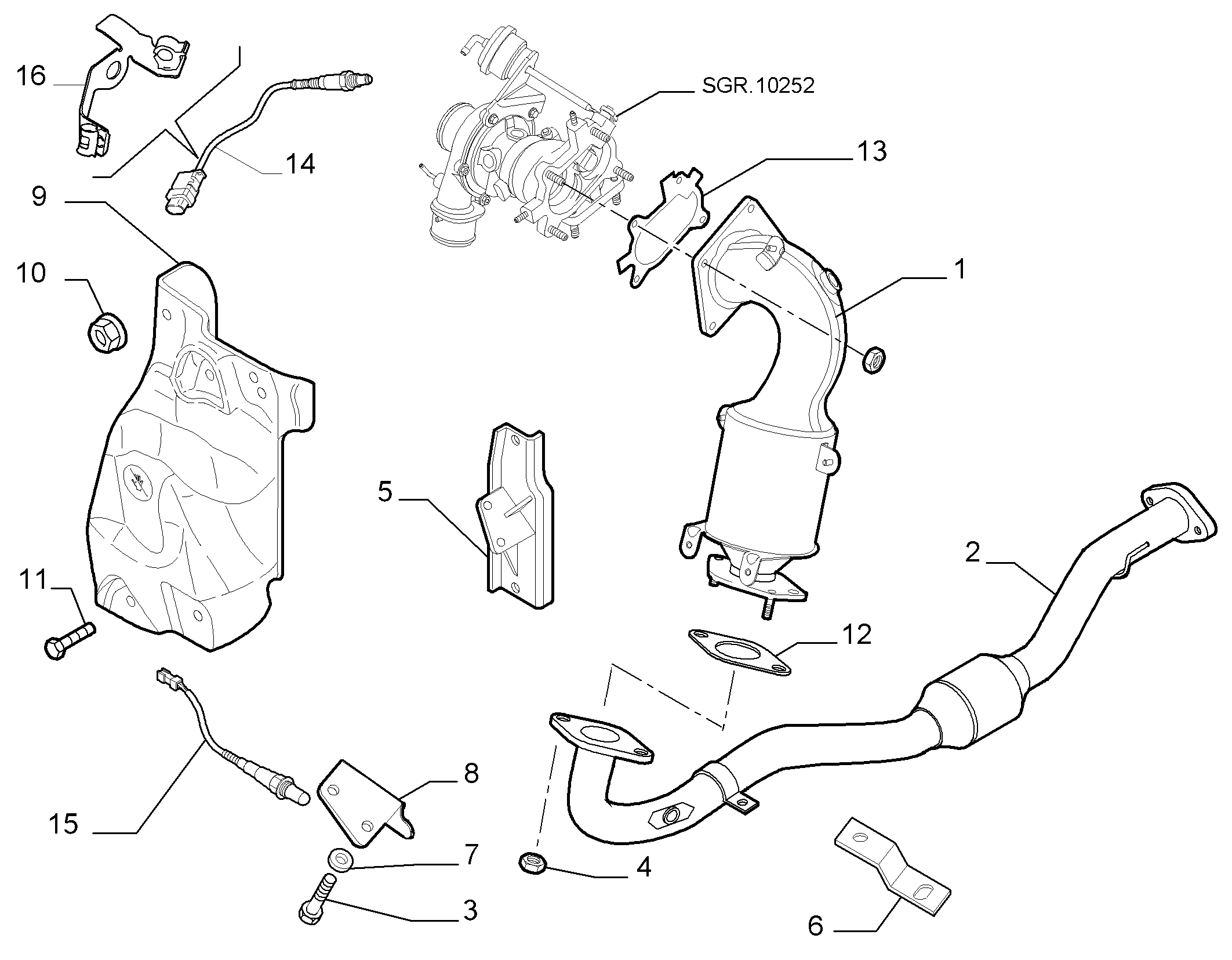 16
SGR.10252
14
13
9
10
1
5
2
11
12
8
15
7
4
3
6