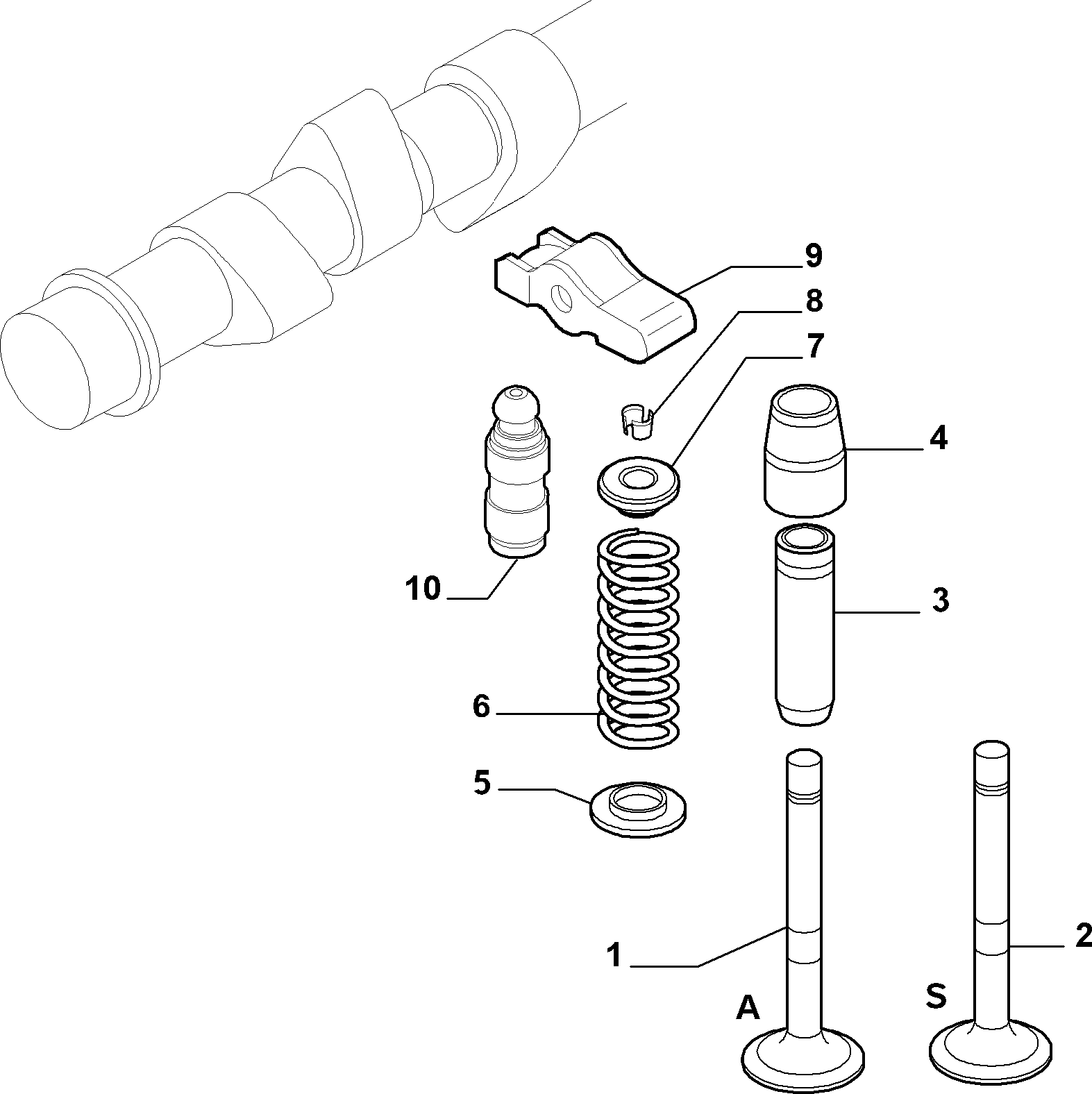 9
8
7
4
10
3
6
5
1
2
A
S