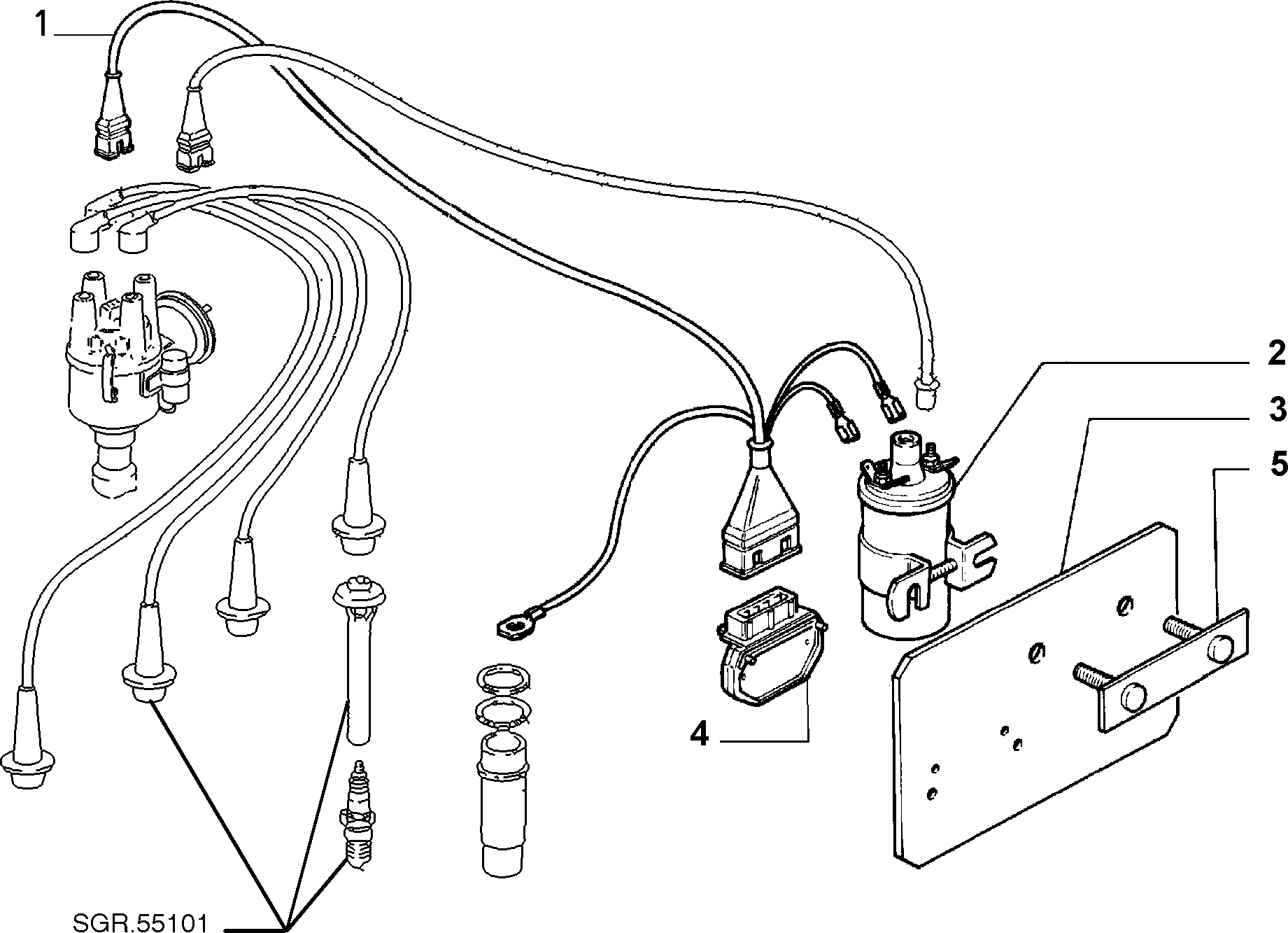 1
2
3
5
4
SGR.55101