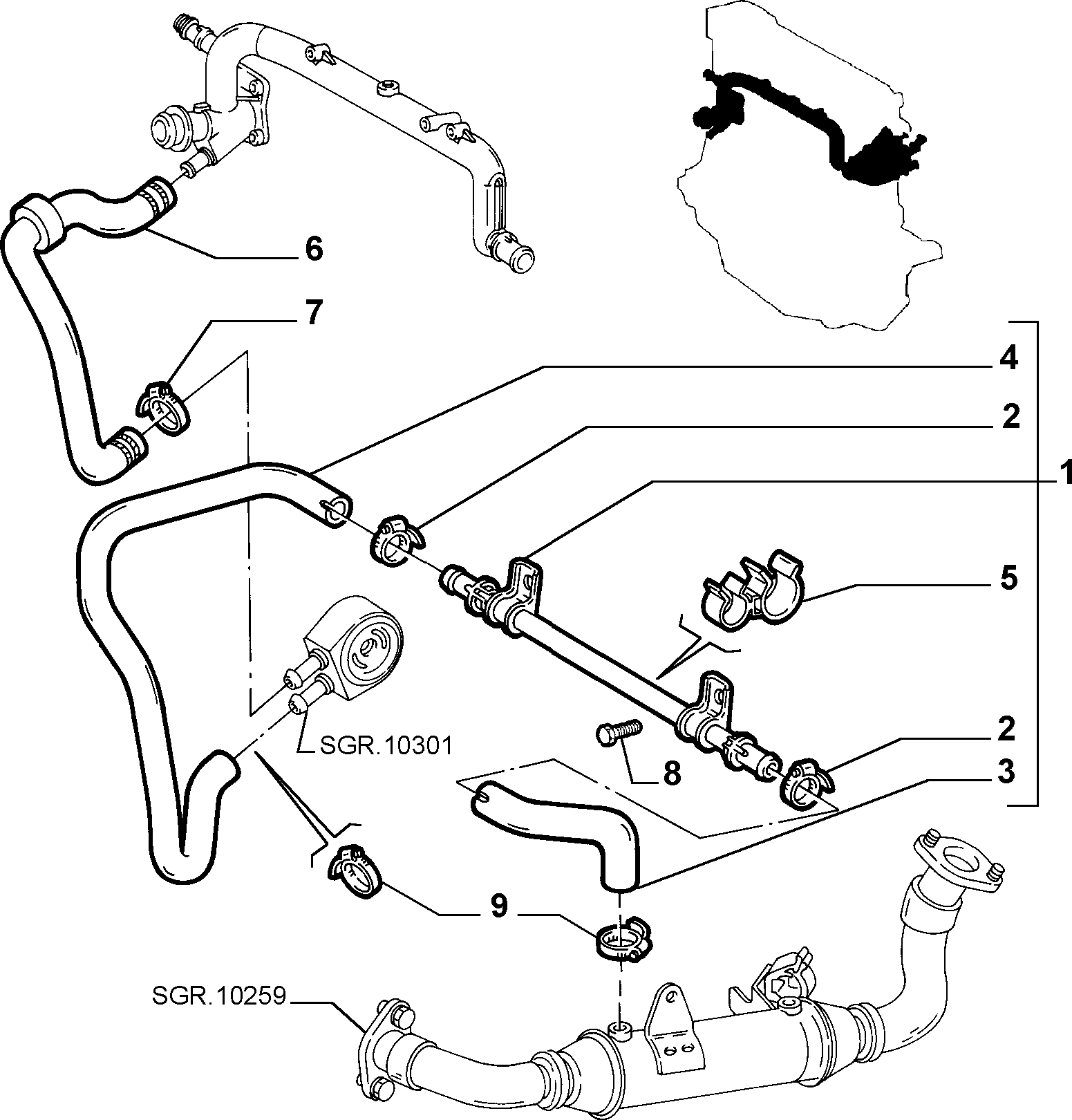 6
7
4
2
1
5
SGR.10301
8
2
3
9
SGR.10259