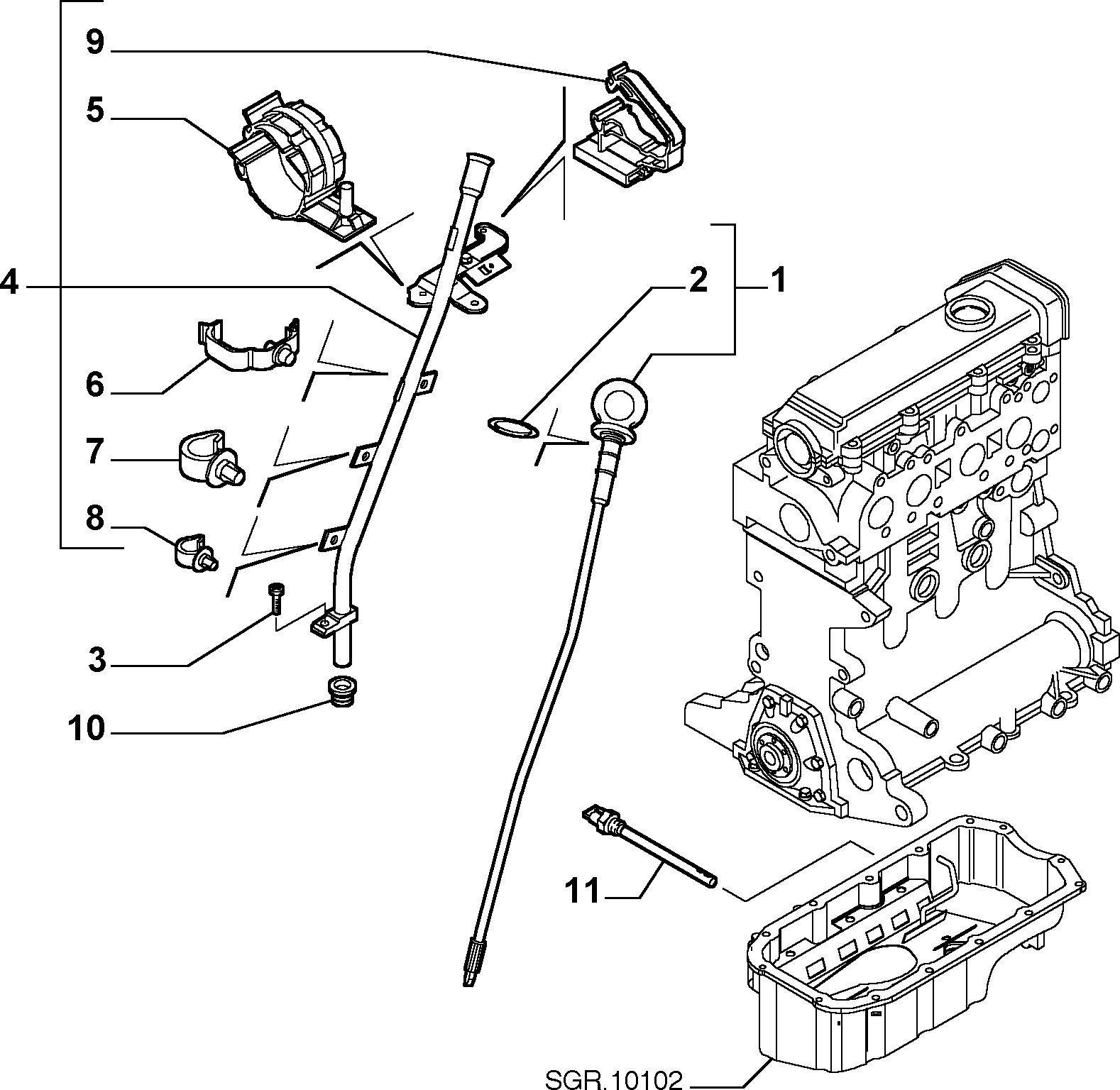 9
5
4
2
1
6
7
8
3
10
11
SGR.10102