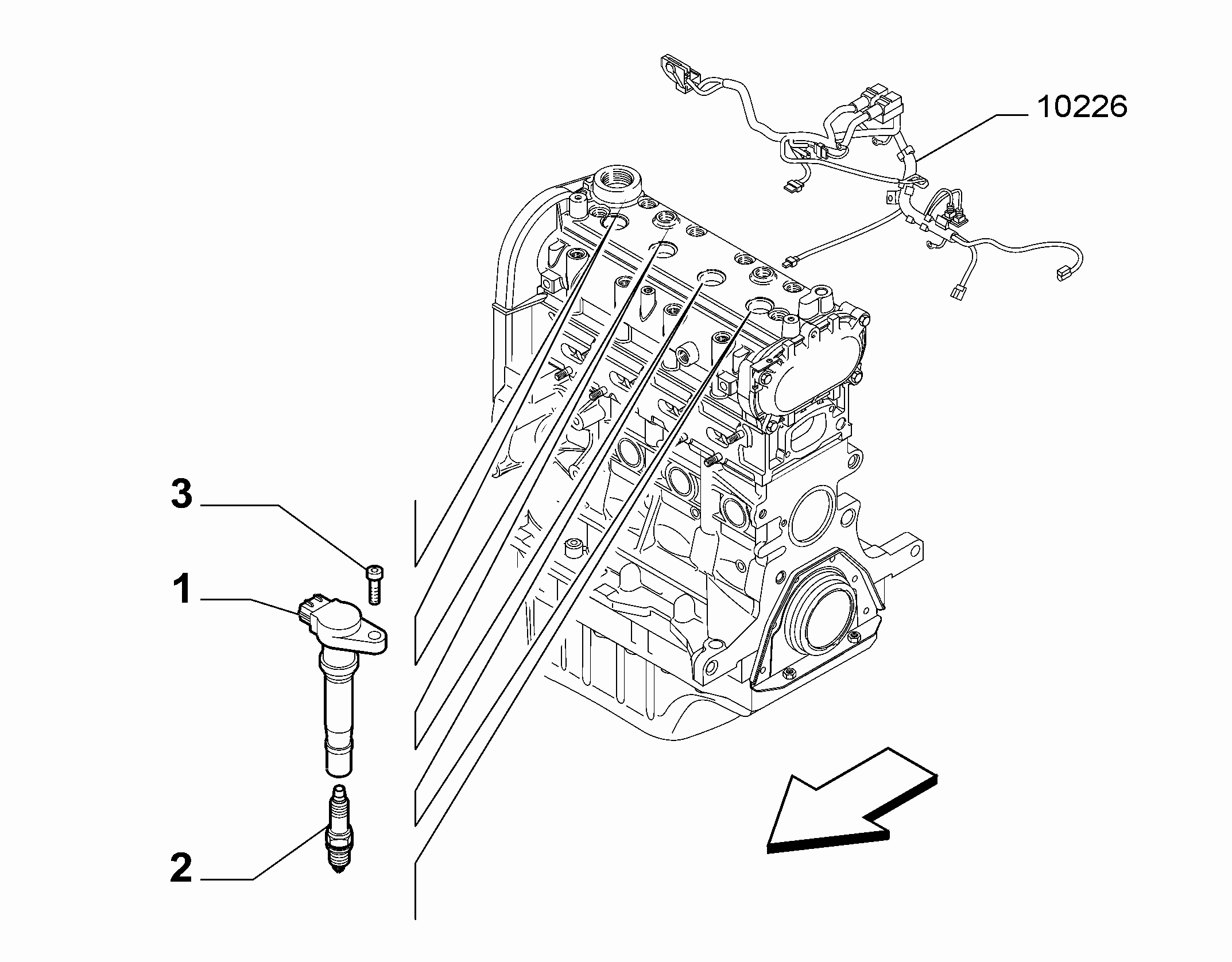 10226

3

1

2