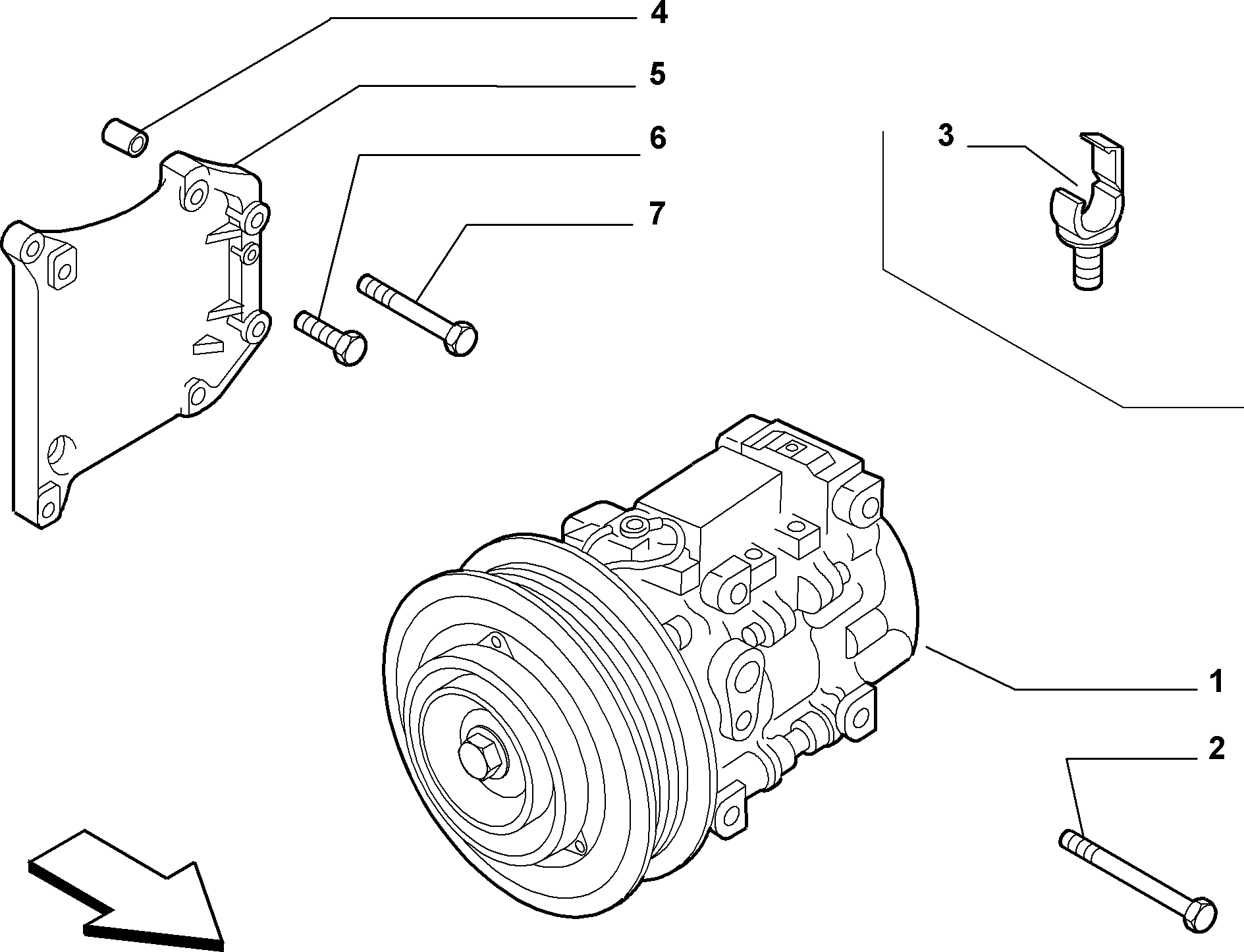 4
5
6
7
3
1
2