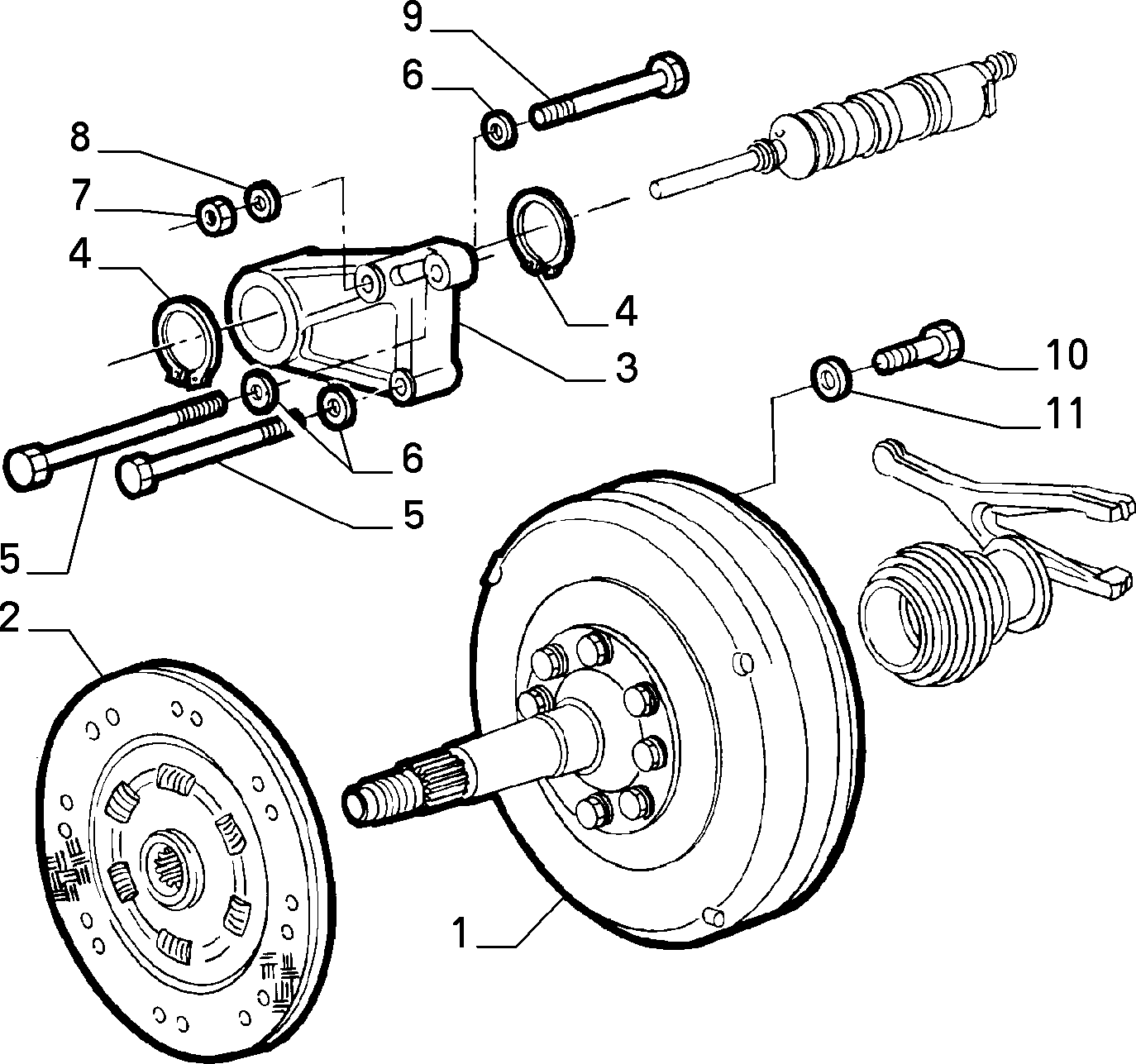 9
6
8
7
4
4
3
10
11
6
5
5
2
1