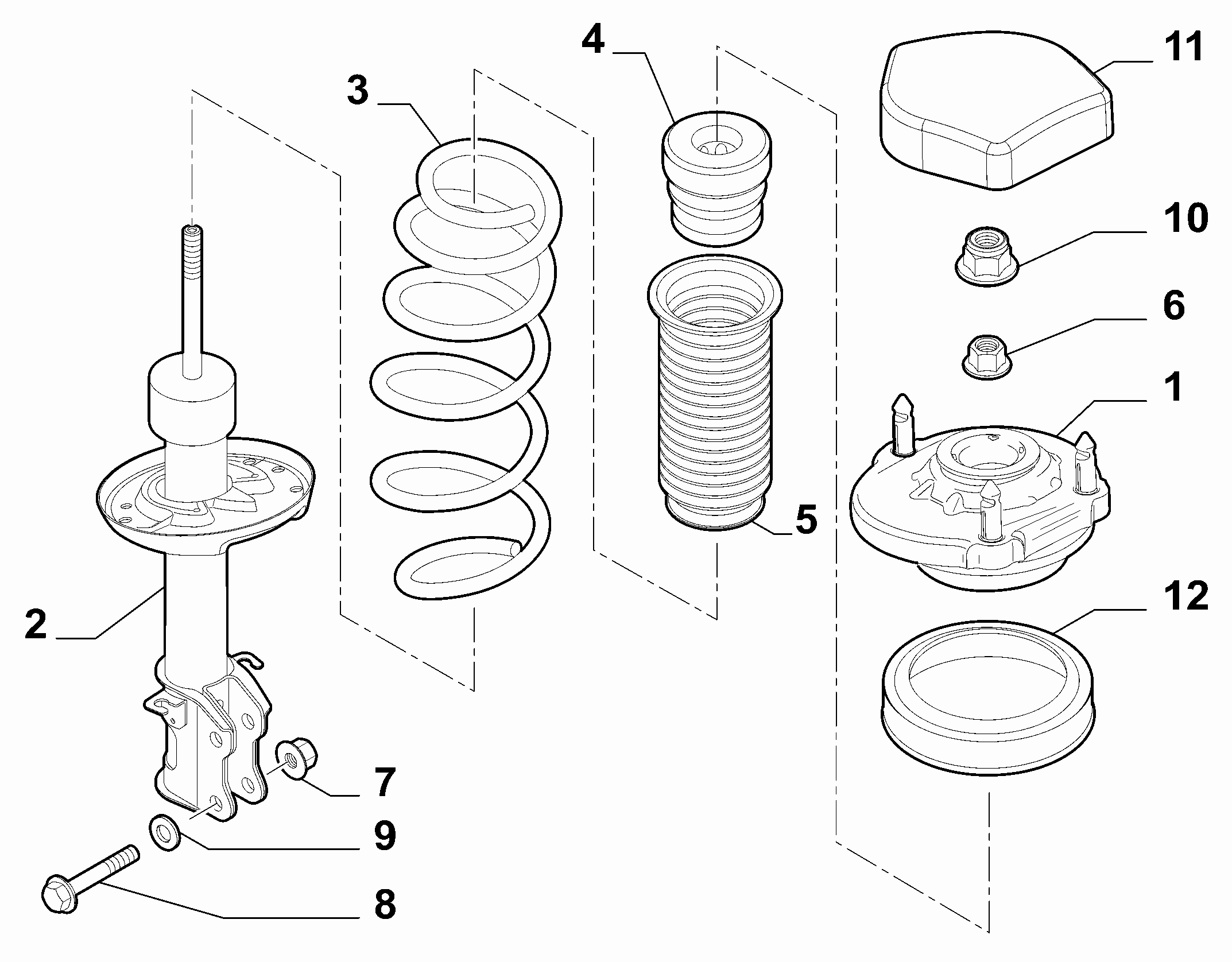 4
11
3
10
6
1
5
2
12
7
9
8