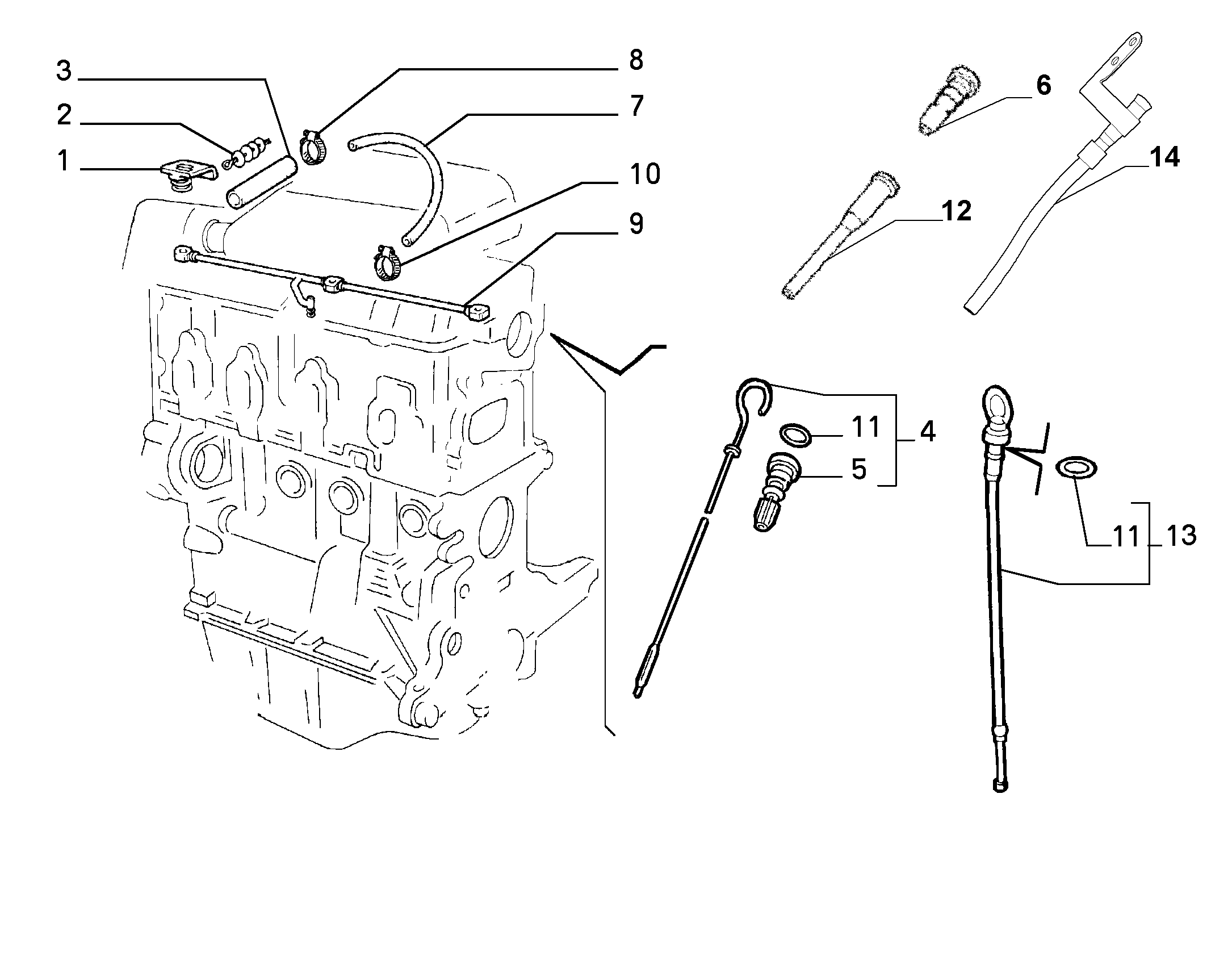 3
2
1
8
7
10
9
6
14
12
11
4
5
11
13