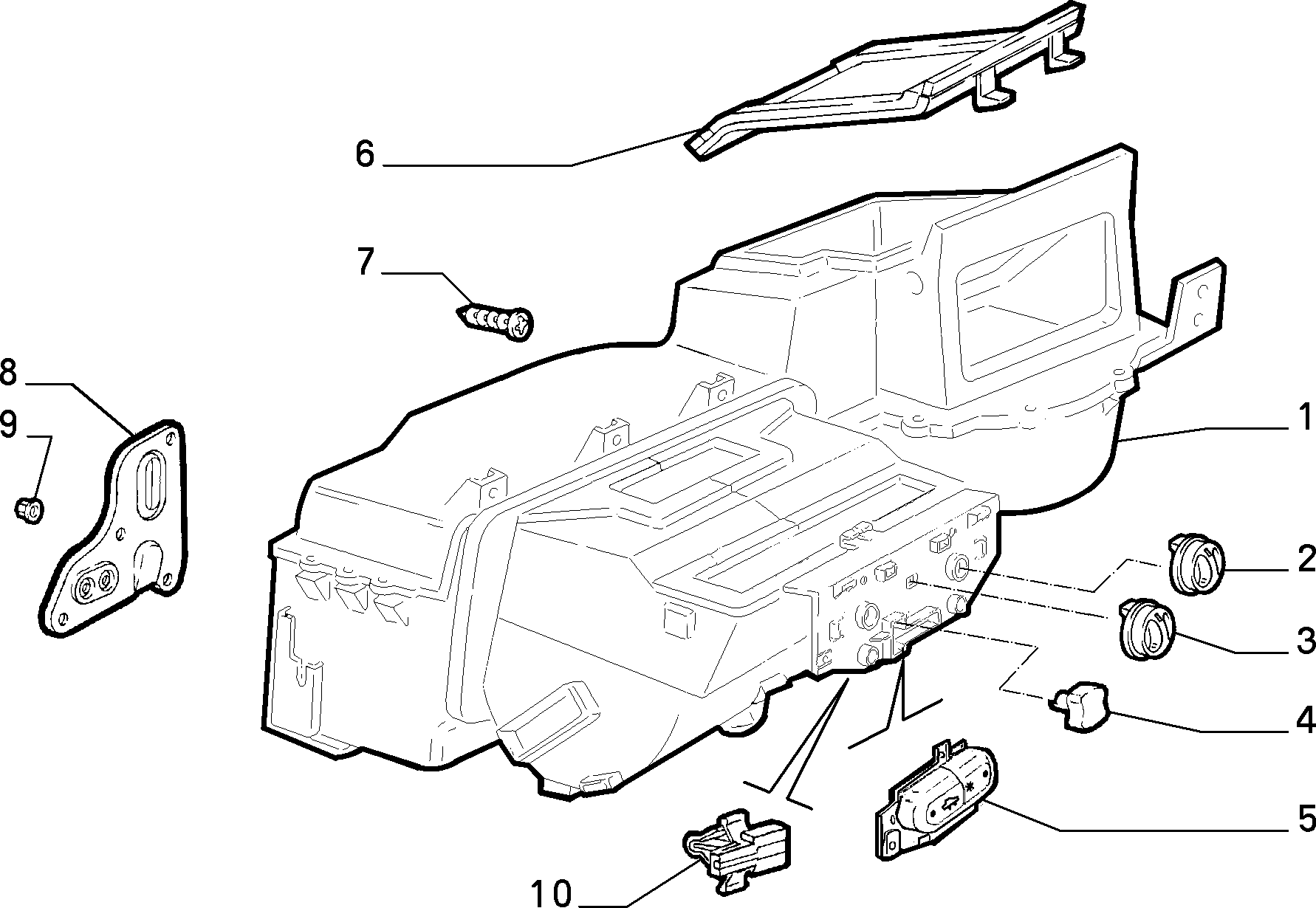 6
7
8
9
1
2
3
4
5
10