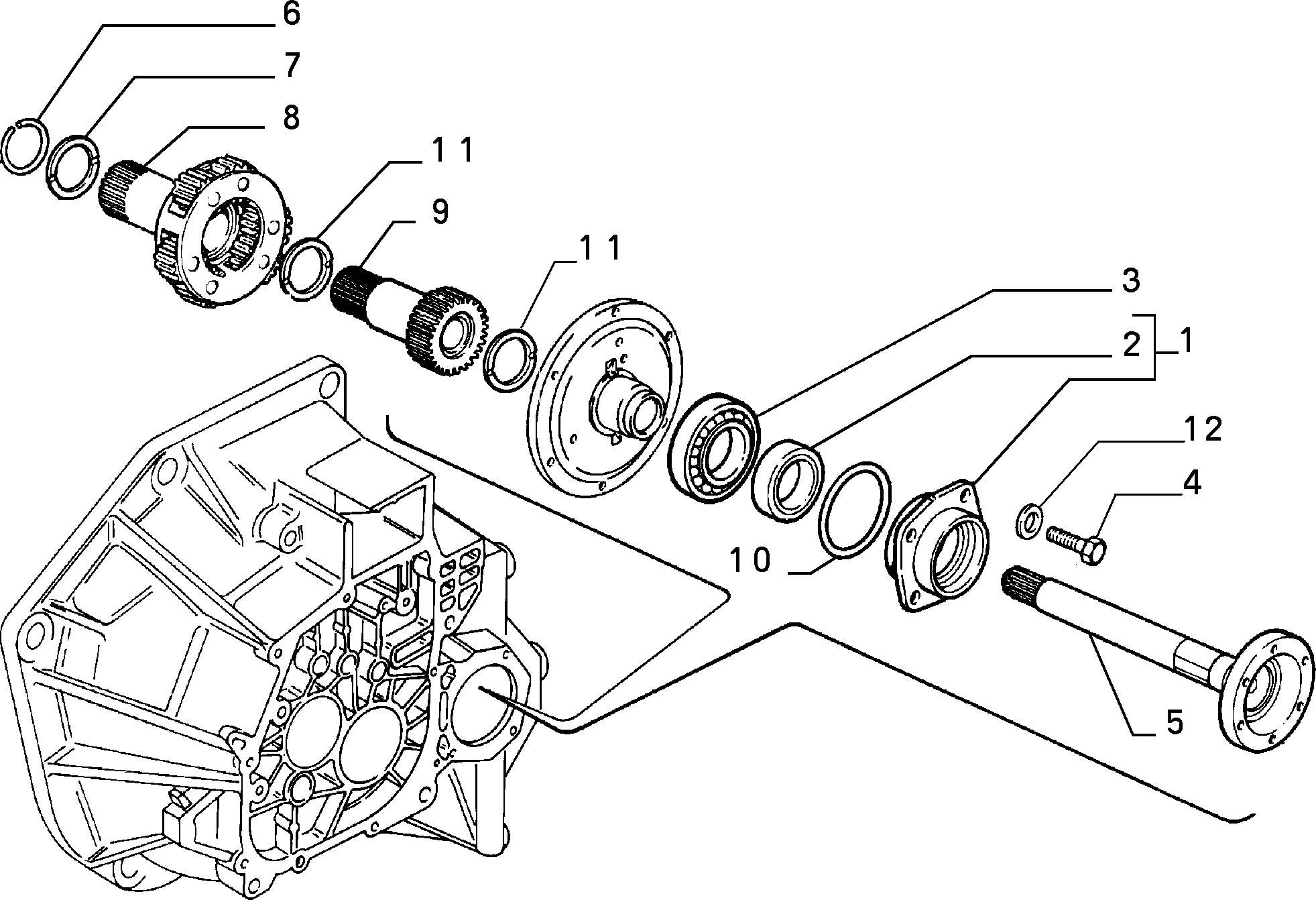 6
7
8
11
9
11
3
2
1
12
4
10
5