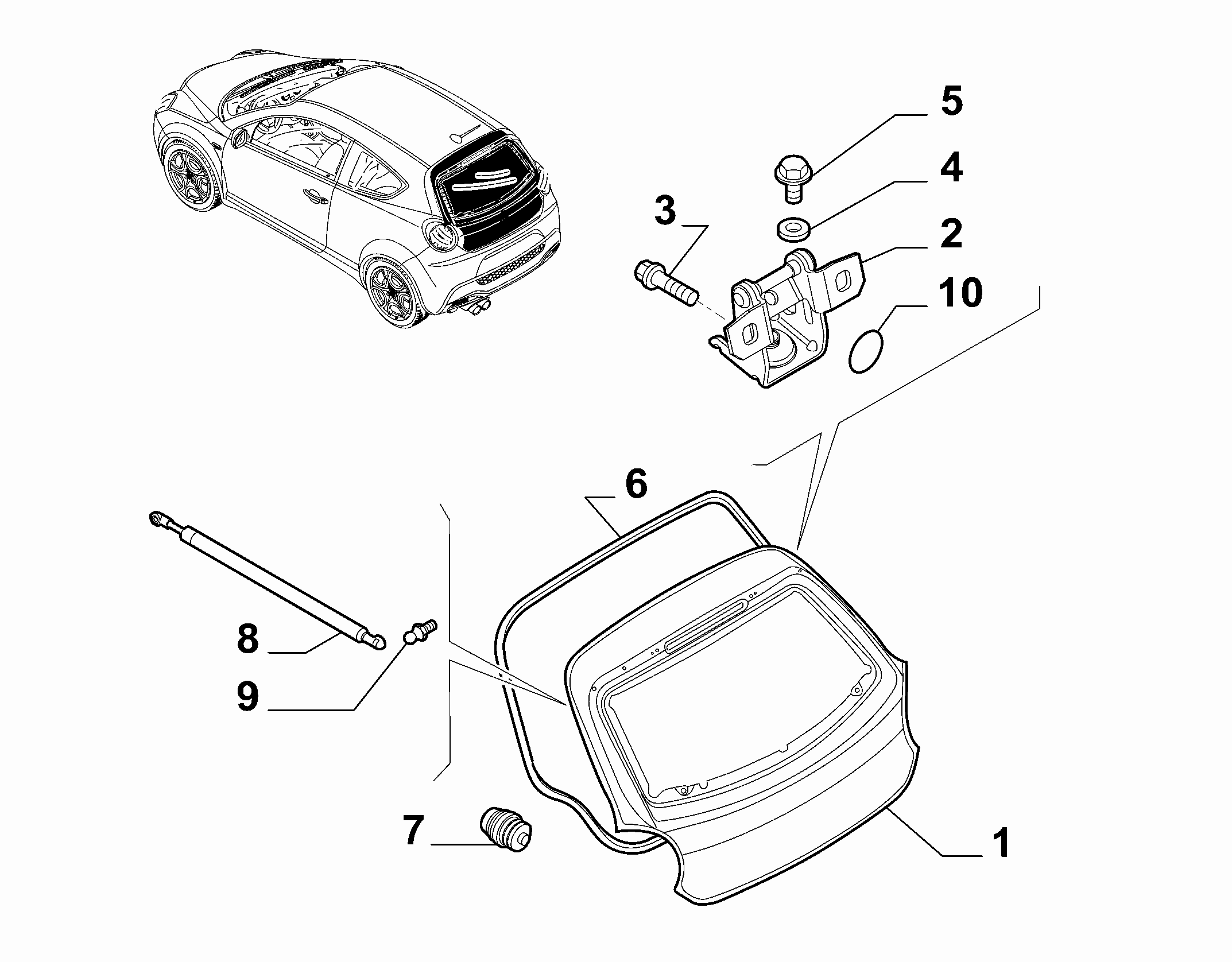 5
4
3
2
10
6
8
9
7
1