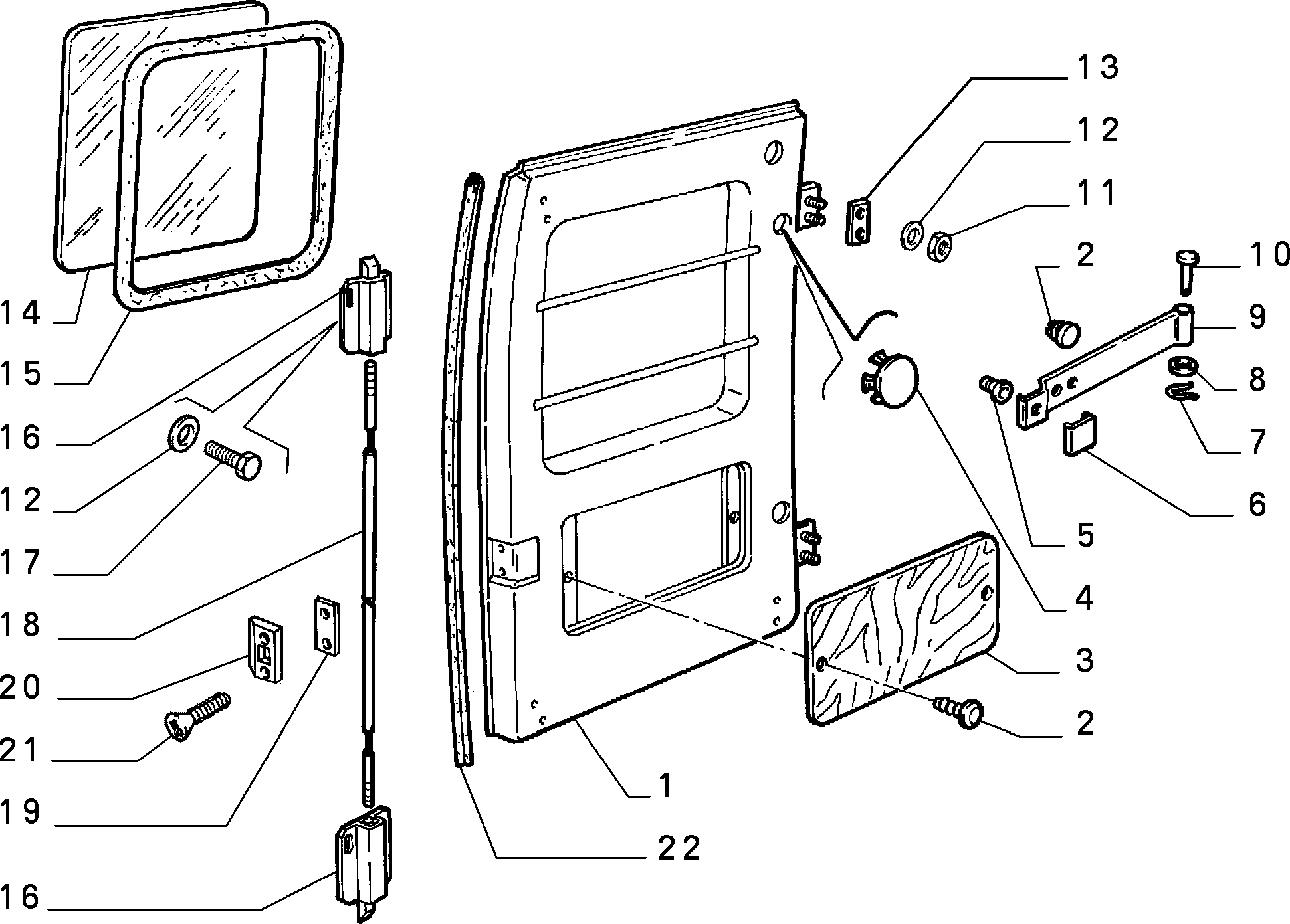 14
15
16
12
17
18
20
21
19
16
22
1
13
12
11
2
10
9
8
7
6
5
4
3
2