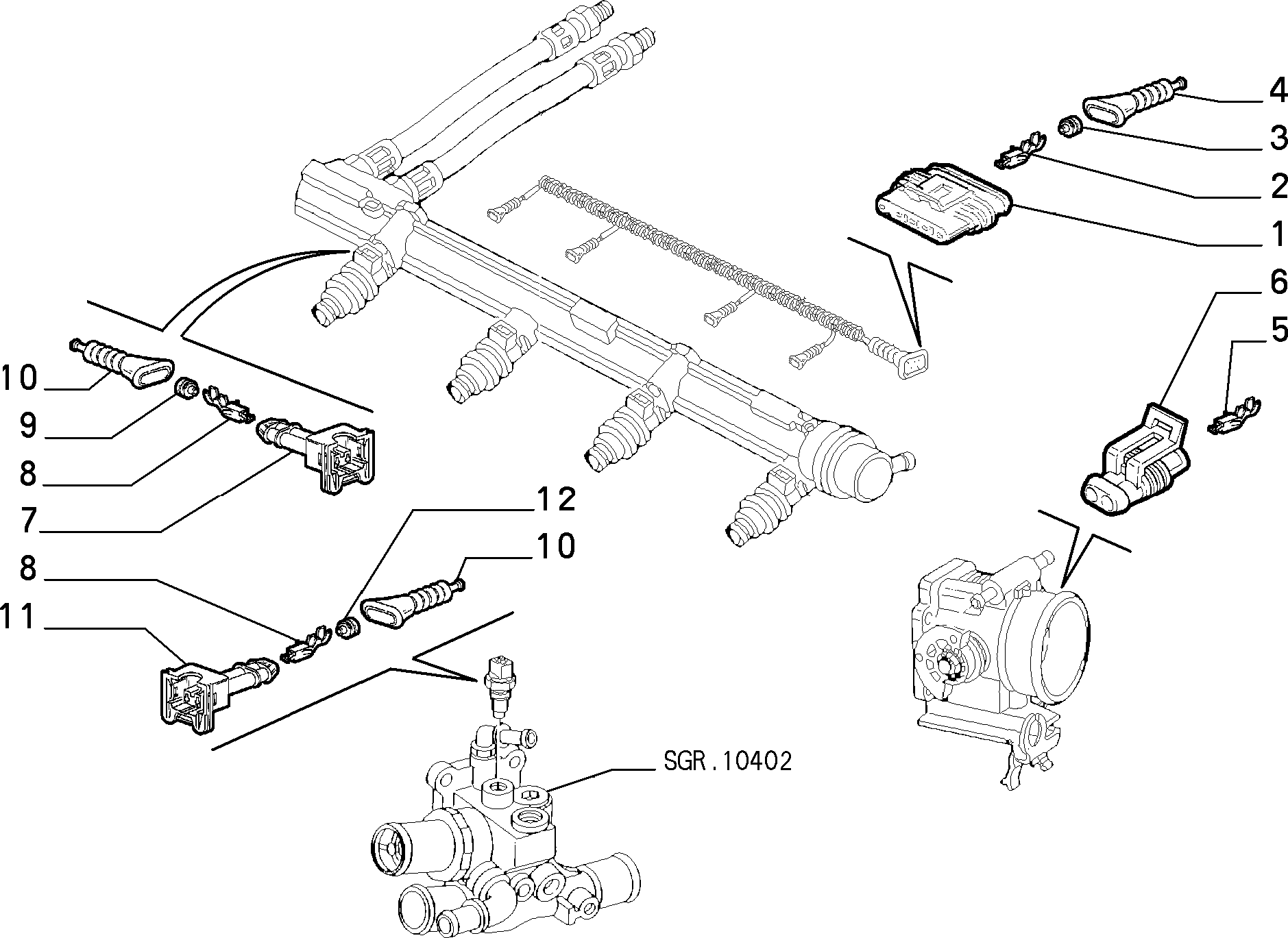 4
3
2
1
6
5
10
9
8
7
12
10
8
11
SGR.10402