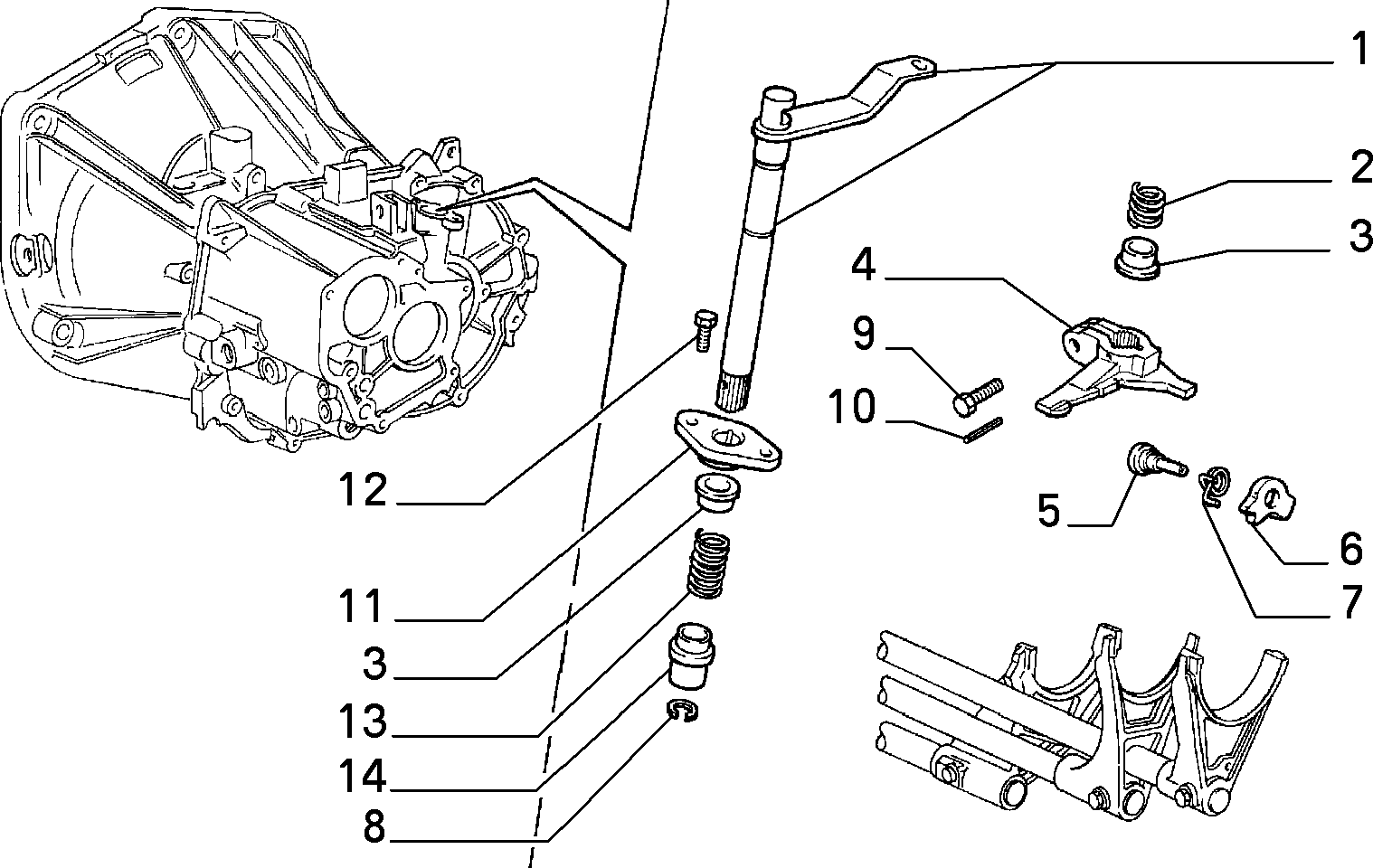 1
2
3
4
9
10
12
5
6
7
11
3
13
14
8