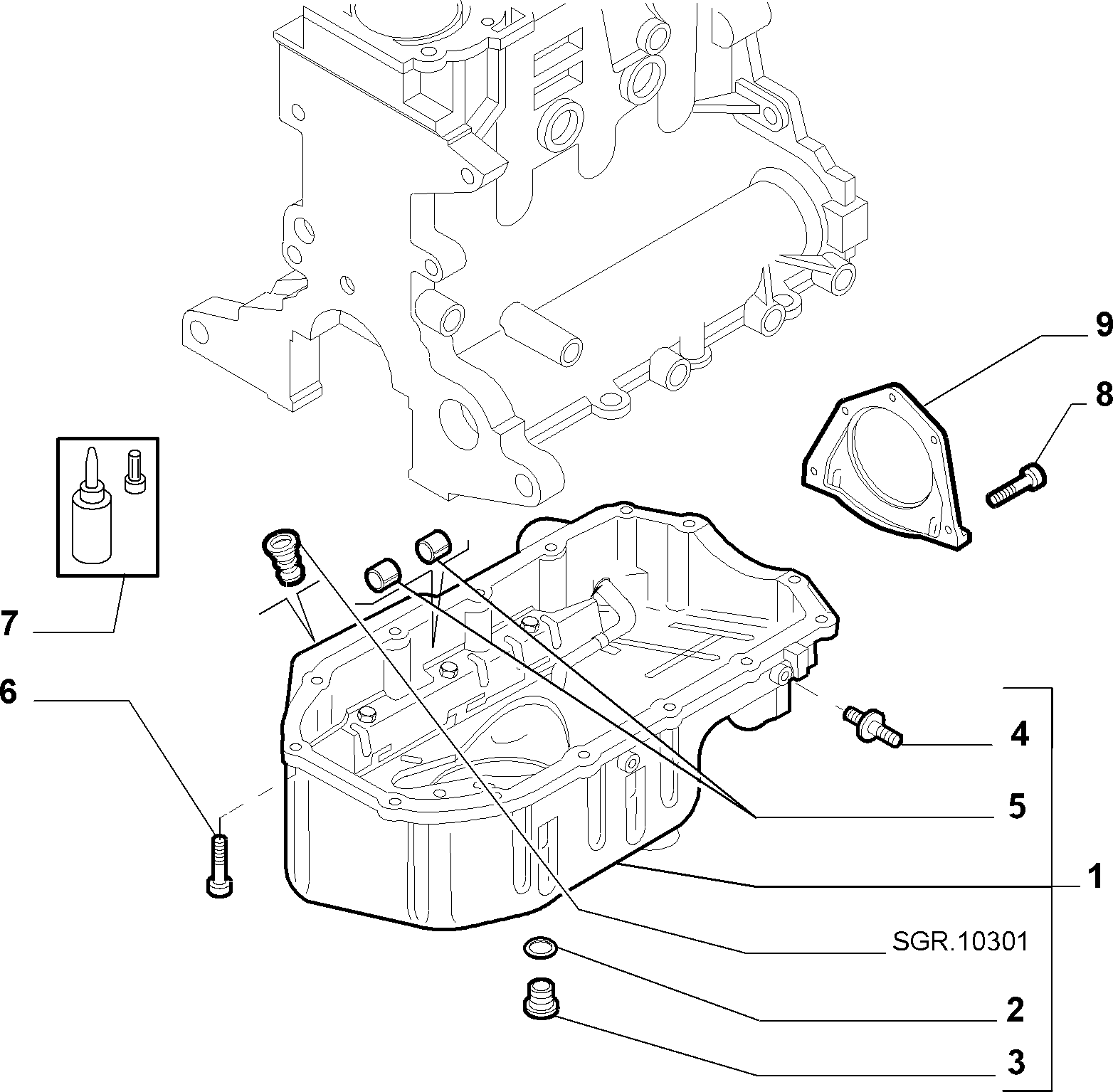 9
8
7
6
4
5
1
SGR.10301
2
3