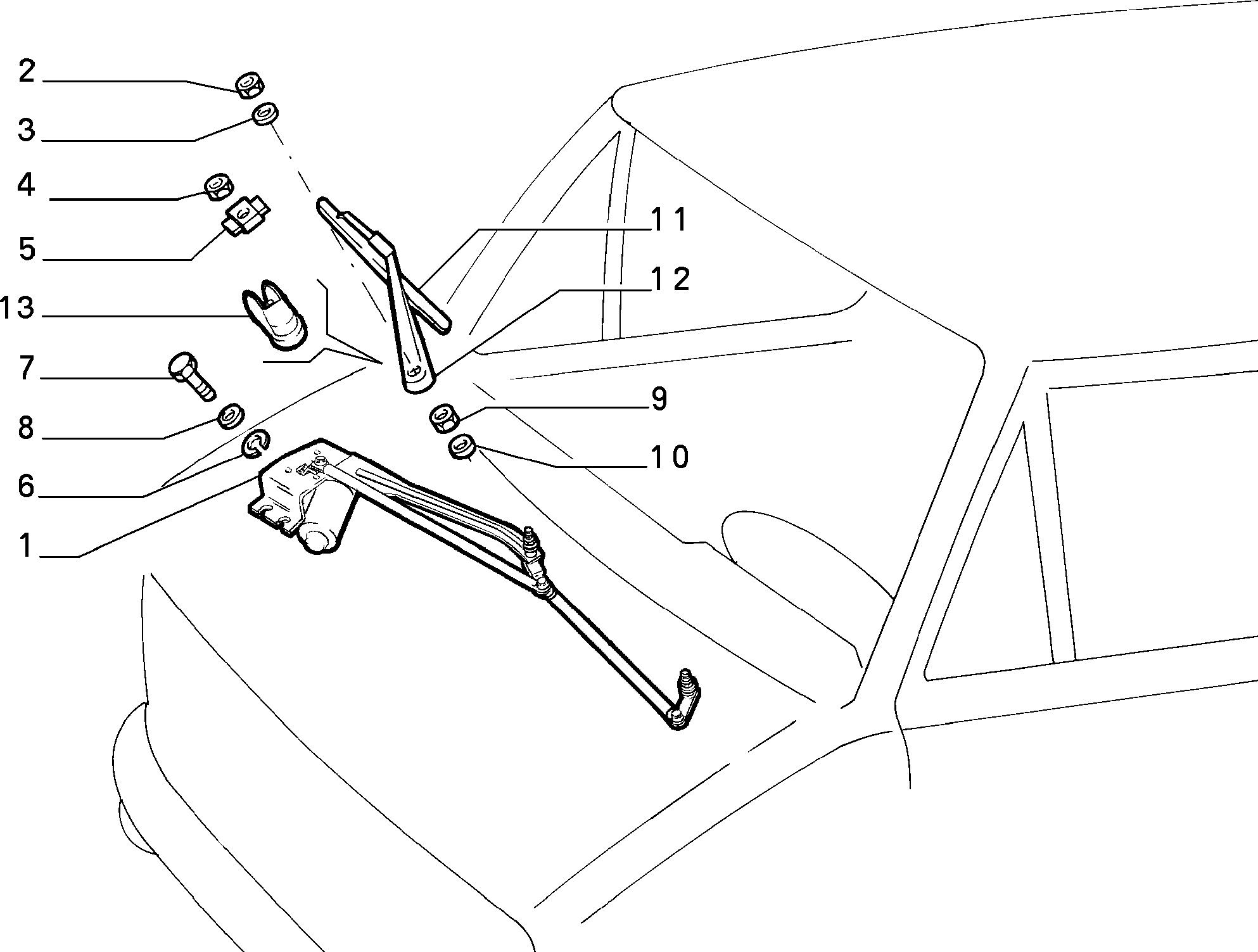 2
3
4
5
13
7
8
6
1
11
12
9
10