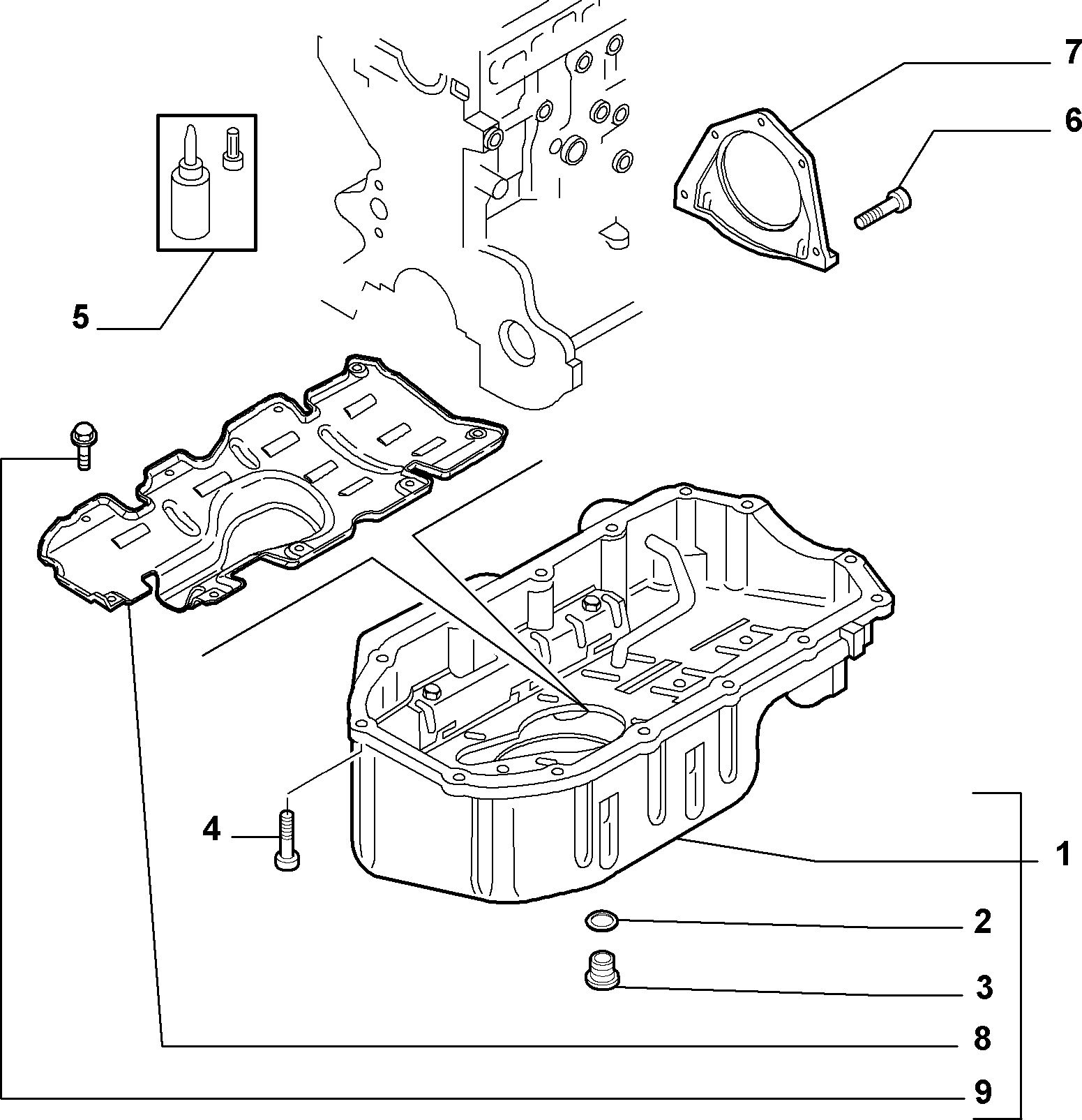 7
6
5
4
1
2
3
8
9