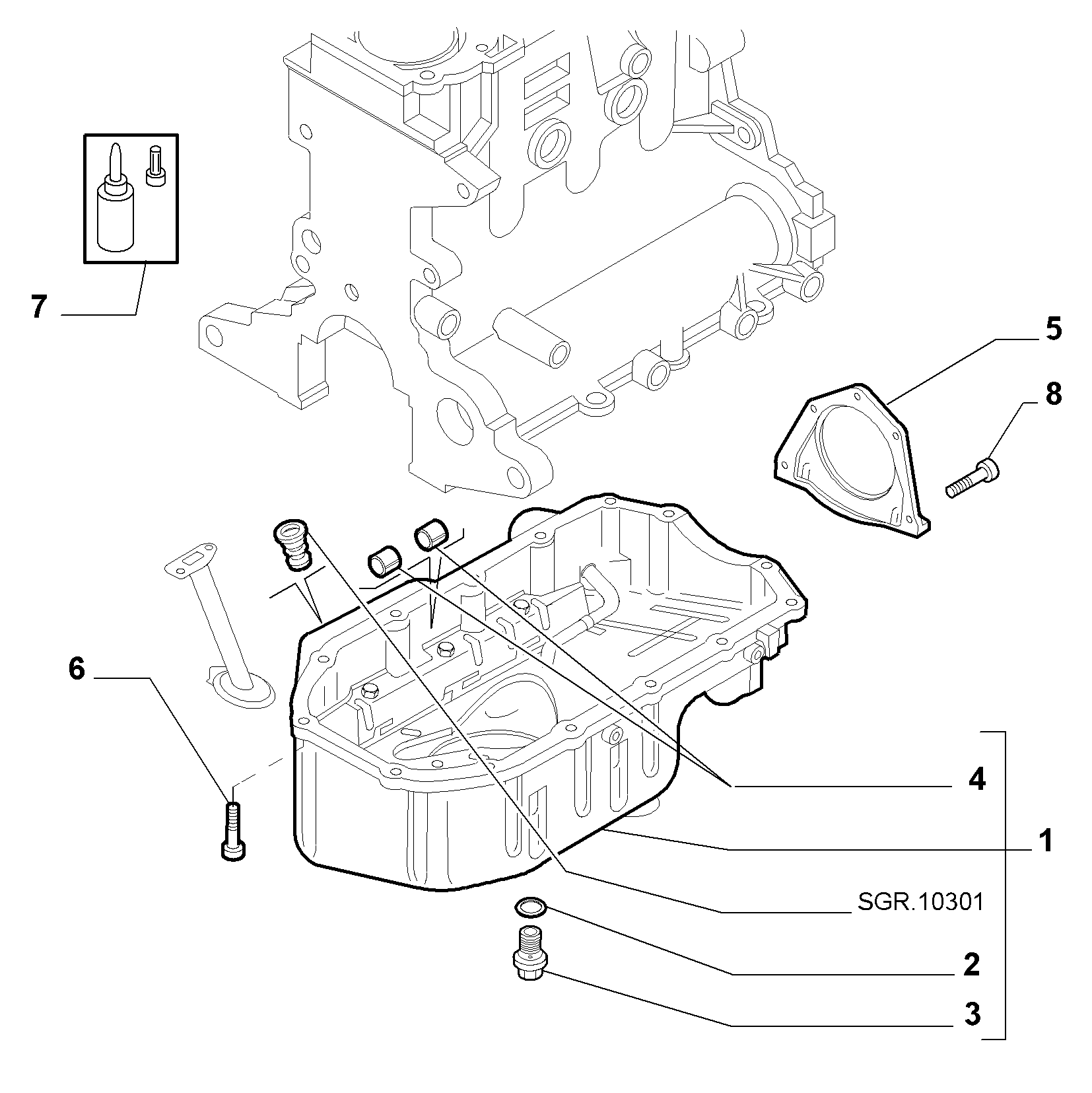 7

5

8

6

4

1

SGR.10301

2

3