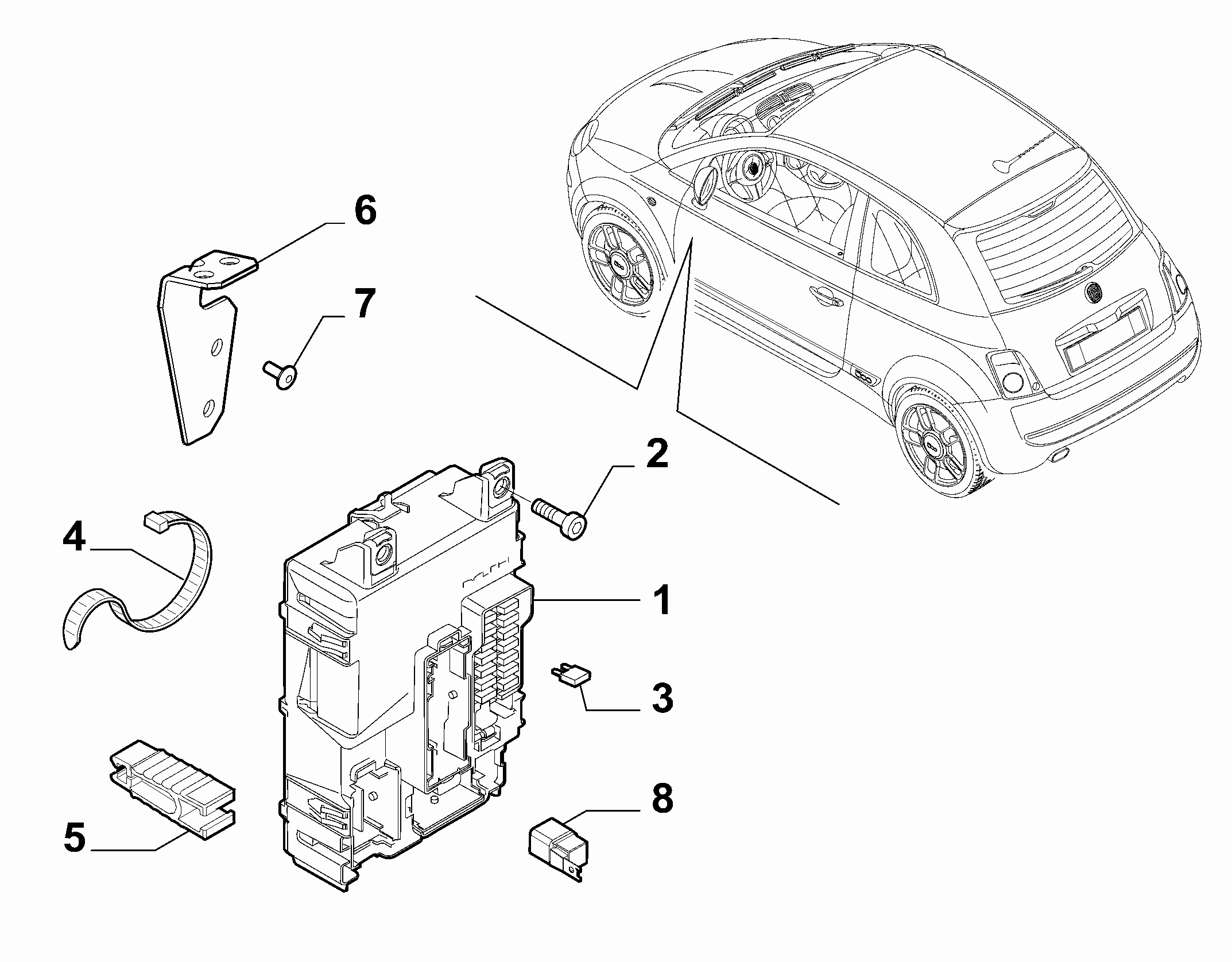 6
7
2
4
1
3
5
8