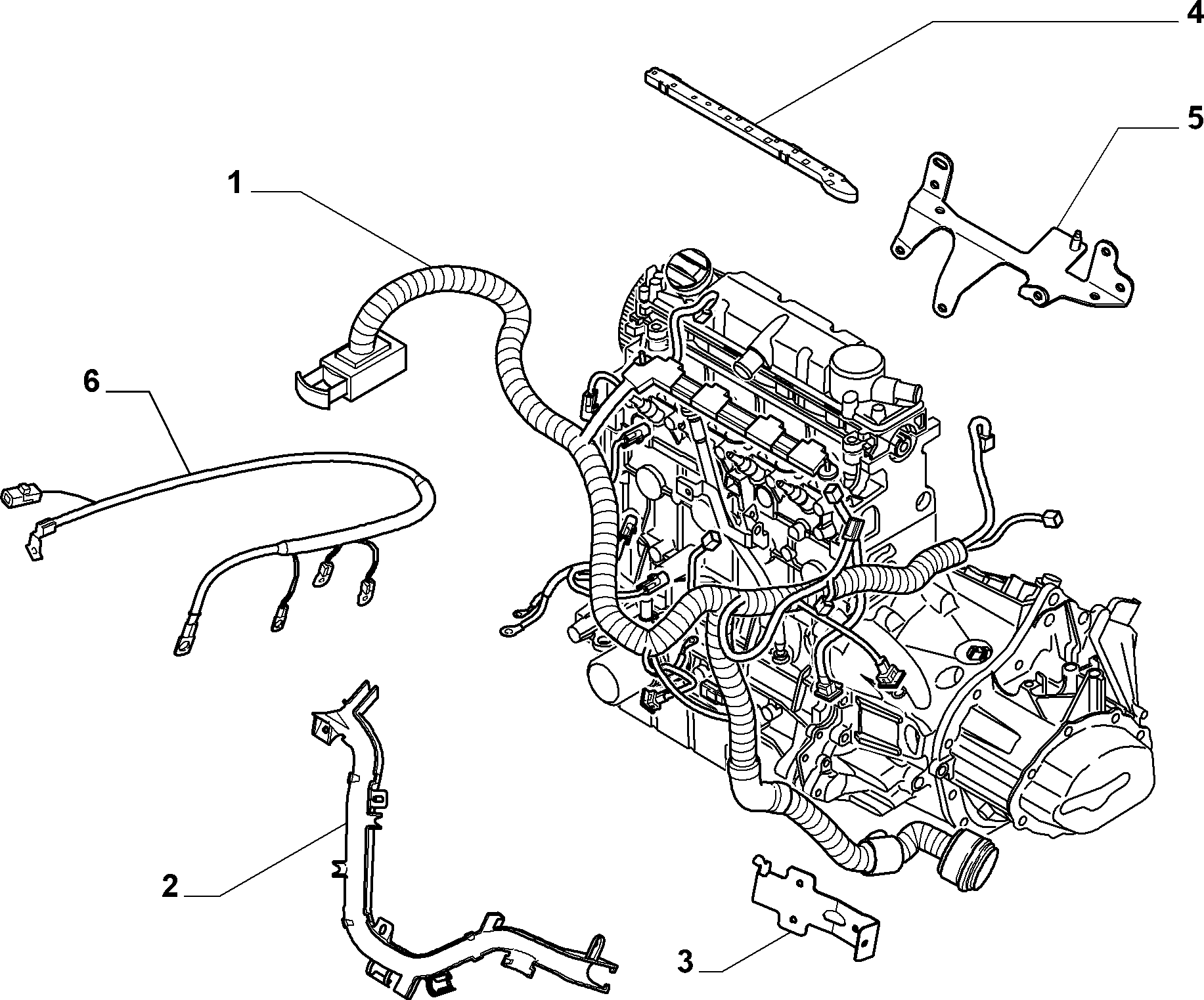 4
5
1
6
2
3