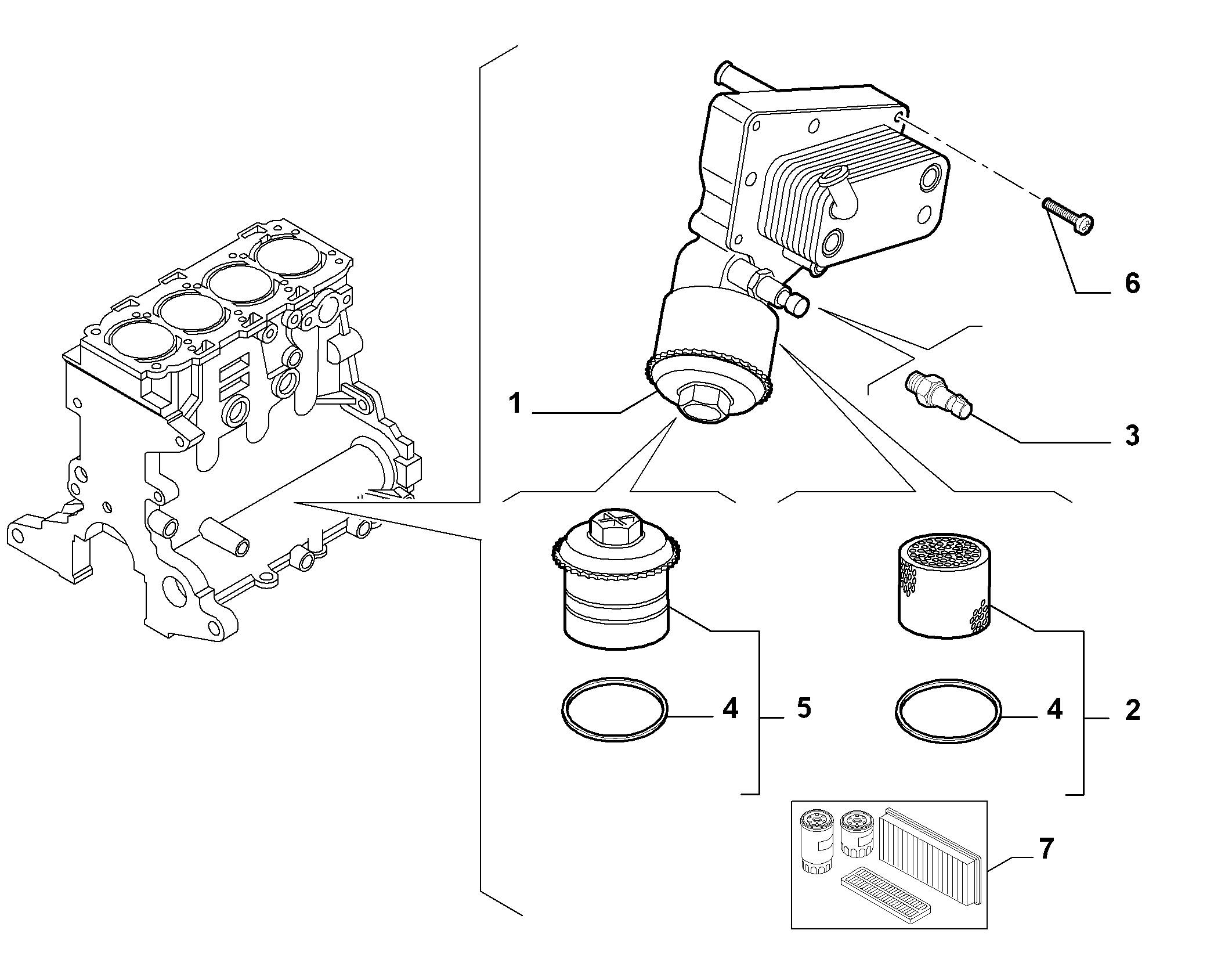 6
1
3
4
5
4
2
7