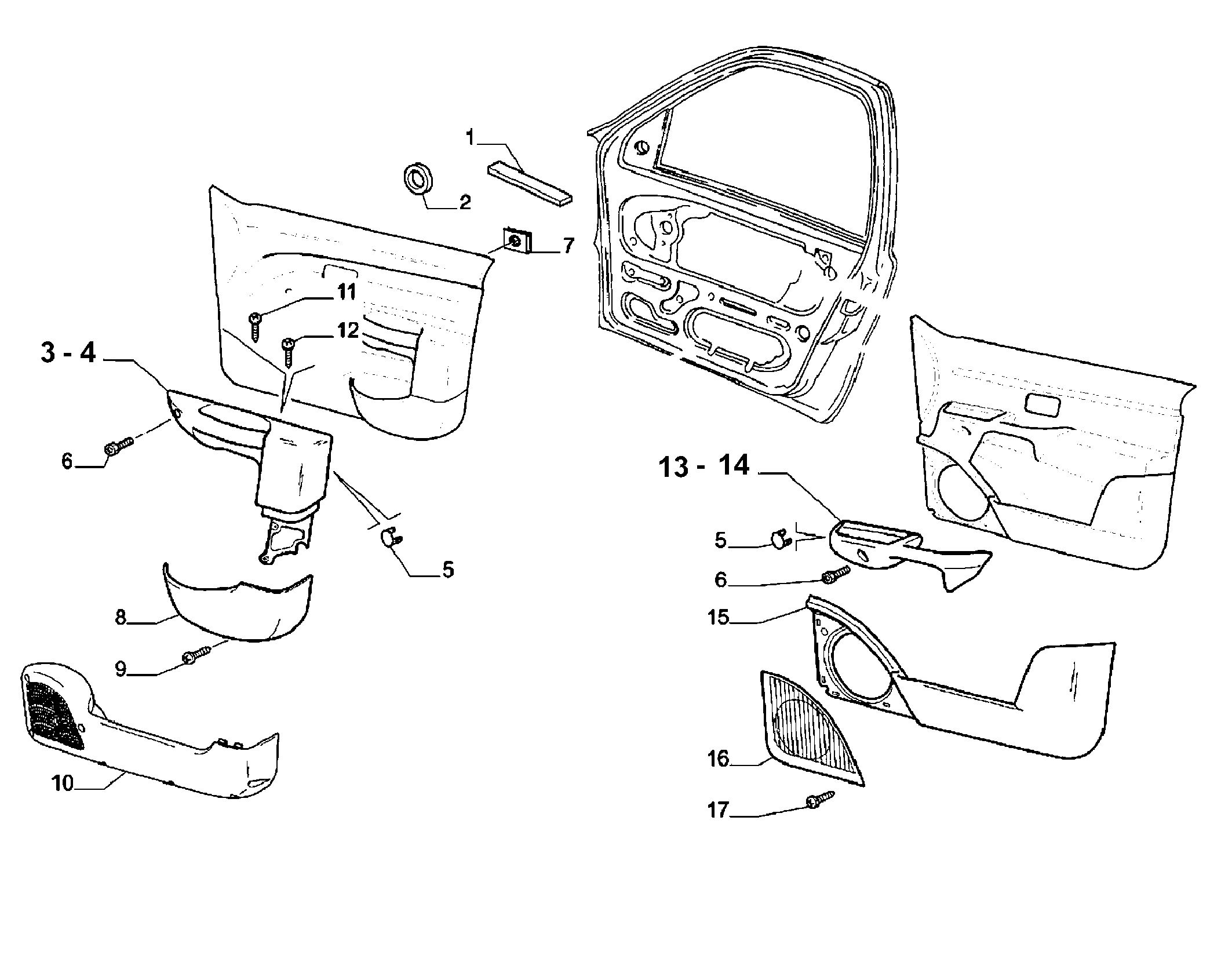 1
2
7
11
12
3 - 4
6
5
8
9
10
13 - 14
5
6
15
16
17