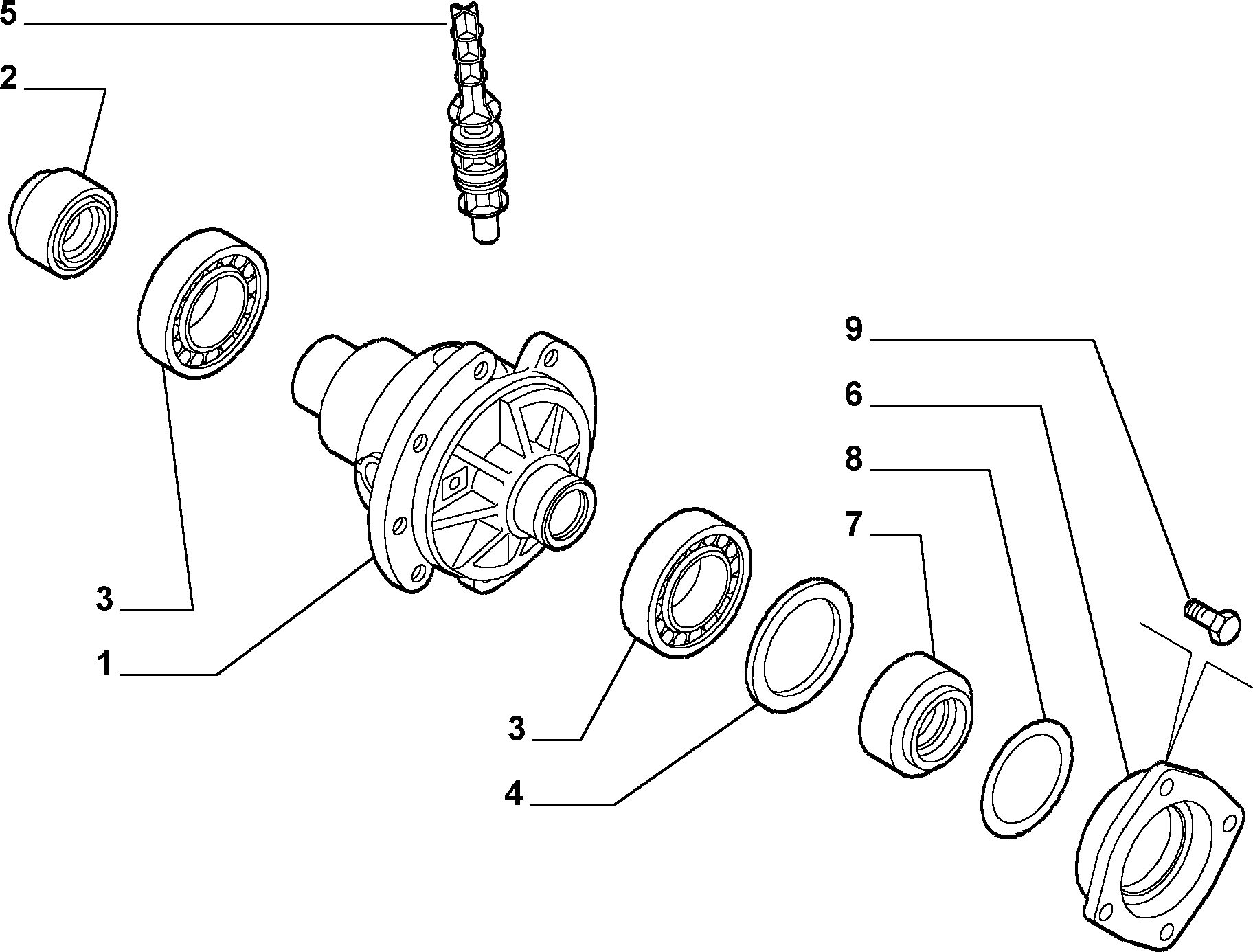 5
2
9
6
8
7
3
1
3
4