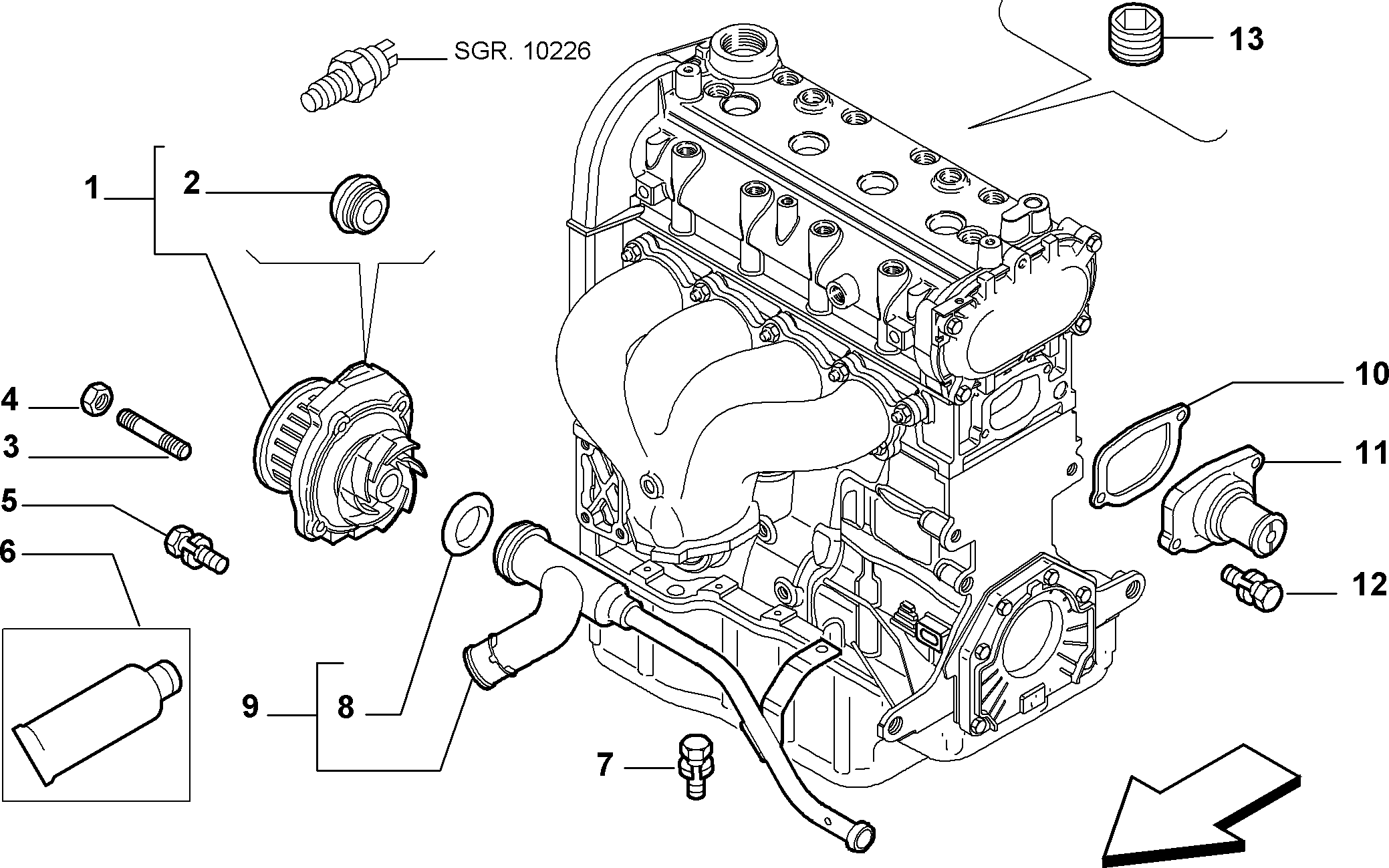 SGR. 10226
13
1
2
4
3
5
6
10
11
12
9
8
7